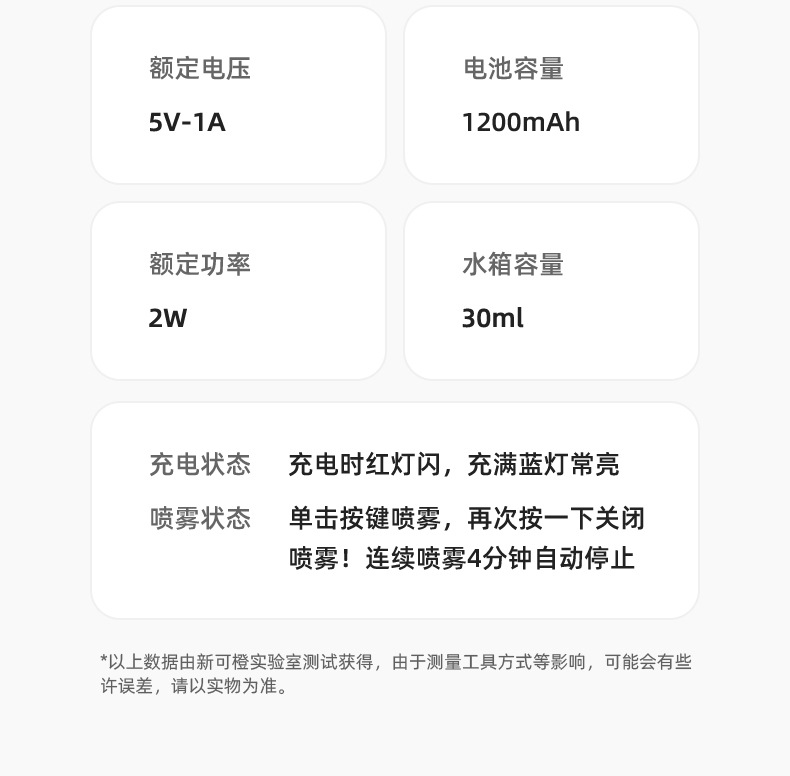 额定电压

5V-1A

电池容量

1200mAh

额定功率

2W

水箱容量

30ml

充电状态 充电时红灯闪，充满蓝灯常亮

喷雾状态 单击按键喷雾，再次按一下关闭喷雾！连续喷雾4分钟自动停止

*以上数据由新可橙实验室测试获得，由于测量工具方式等影响，可能会有些许误差，请以实物为准。