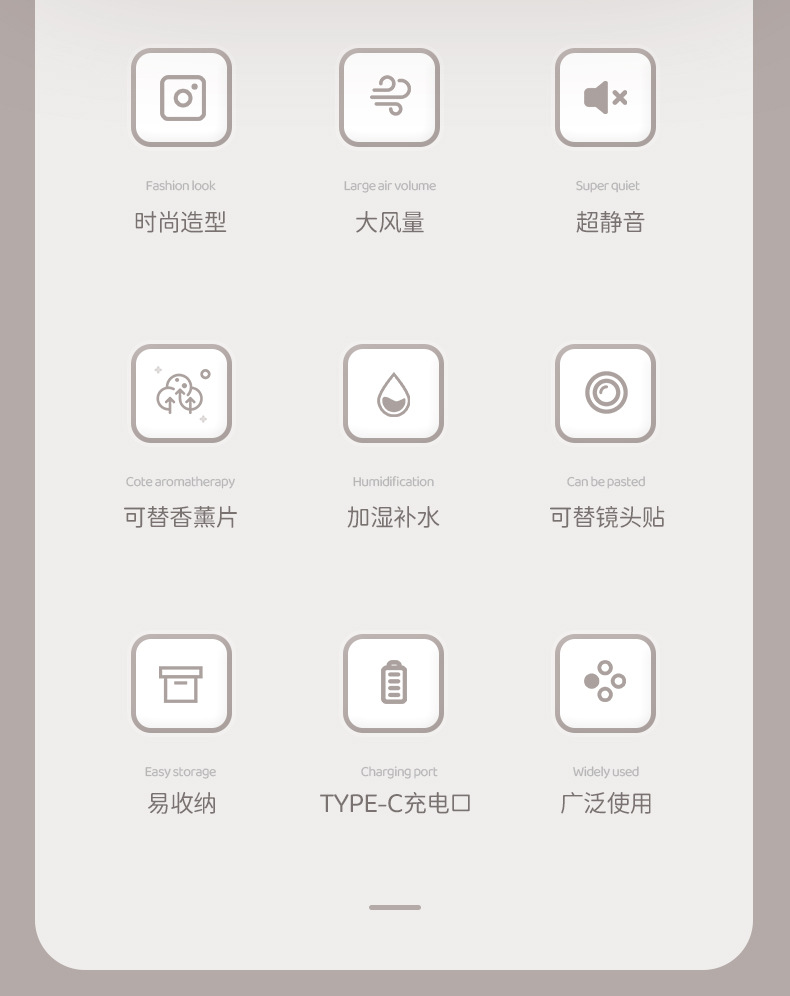 Fashion look
时尚造型

Large air volume
大风量

Super quiet
超静音

Cote aromatherapy
可替香薰片

Humidification
加湿补水

Can be pasted
可替镜头贴

Easy storage
易收纳

Charging port
TYPE-C充电口

Widely used
广泛使用