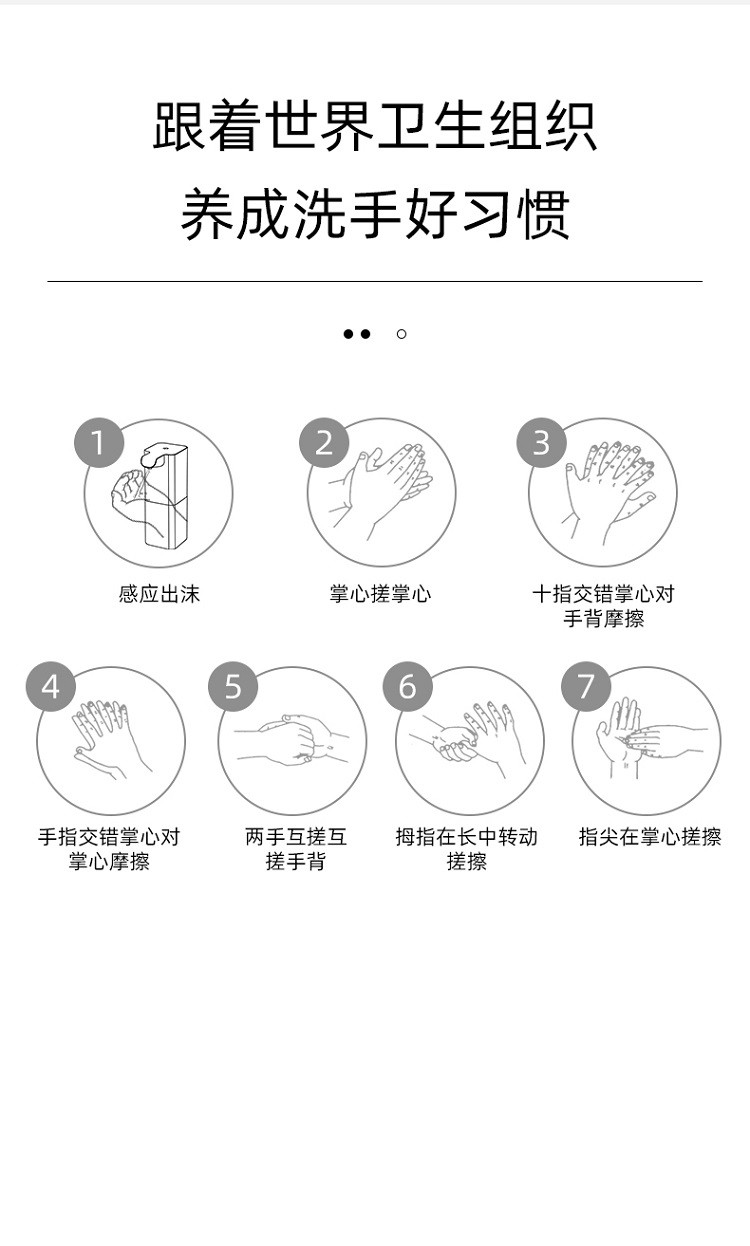 跟着世界卫生组织
养成洗手好习惯

1
感应出沫

2
掌心搓掌心

3
十指交错掌心对手背摩擦

4
手指交错掌心对掌心摩擦

5
两手互搓互搓手背

6
拇指在长中转动搓擦

7
指尖在掌心搓擦