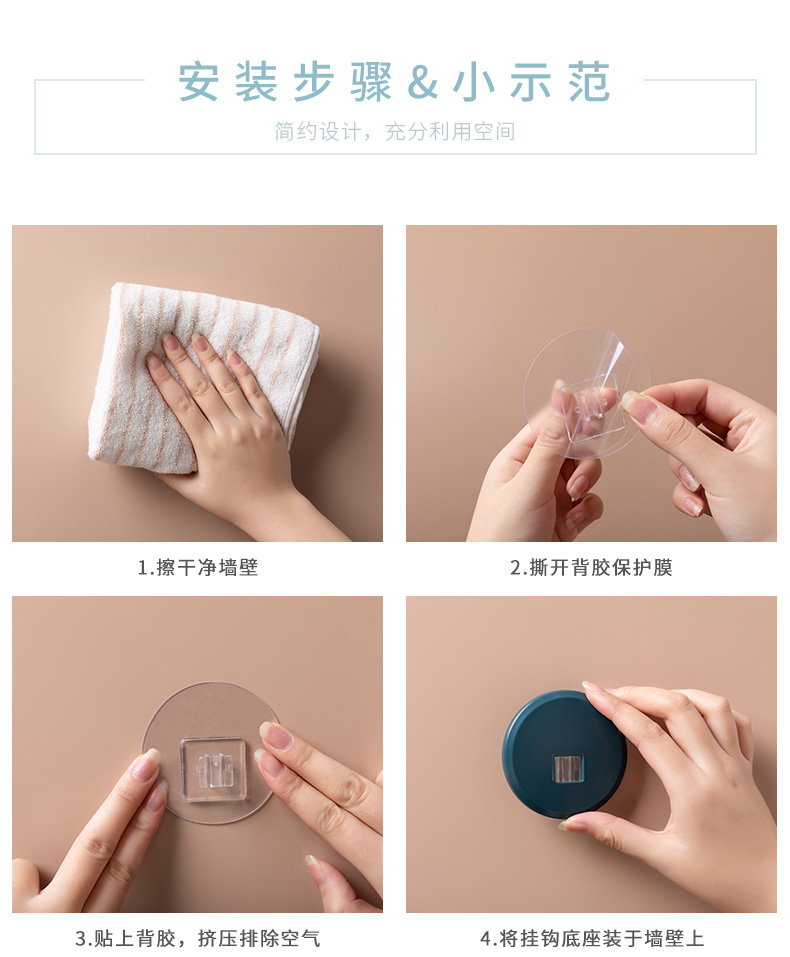 安装步骤&小示范
简约设计，充分利用空间

1.擦干净墙壁

2.撕开背胶保护膜

3.贴上背胶，挤压排除空气

4.将挂钩底座装于墙壁上