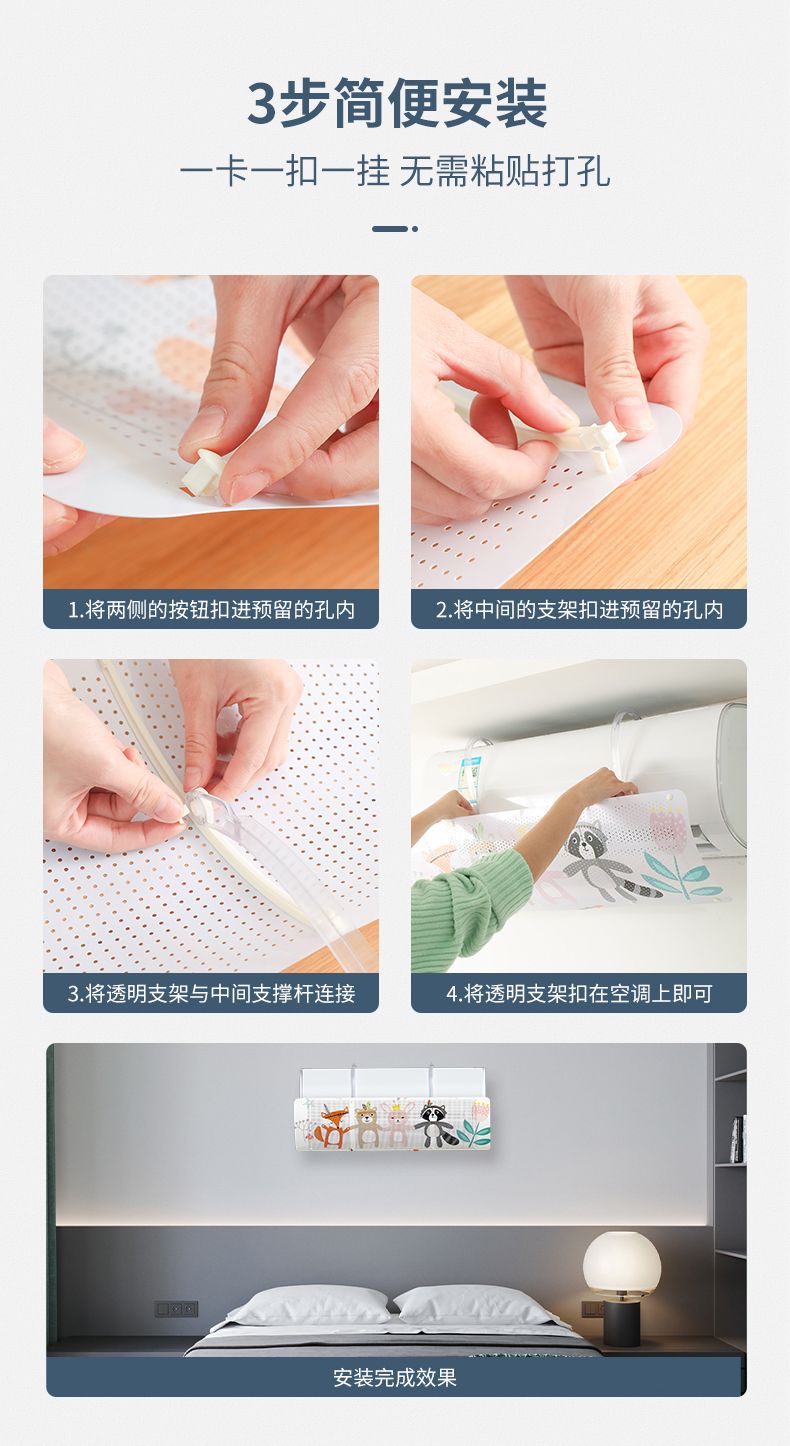 3步简便安装

一卡一扣一挂 无需粘贴打孔

1.将两侧的按钮扣进预留的孔内

2.将中间的支架扣进预留的孔内

3.将透明支架与中间支撑杆连接

4.将透明支架扣在空调上即可

安装完成效果