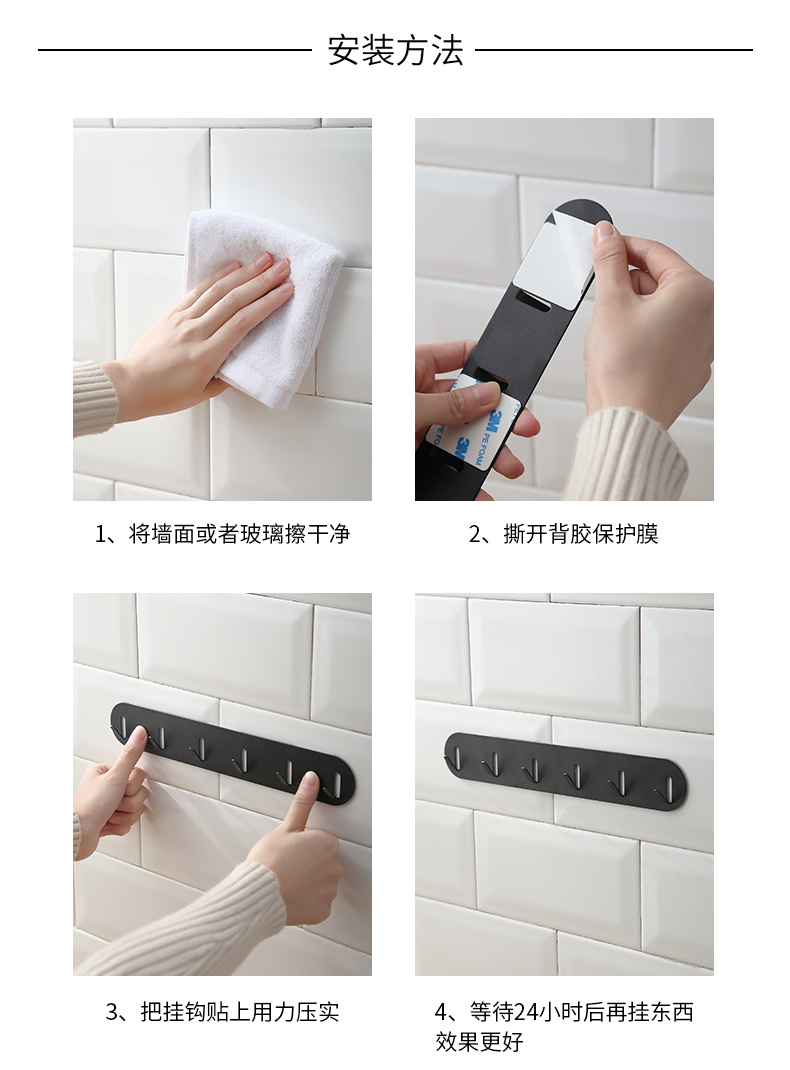 安装方法

3M PE FOAM

1、将墙面或者玻璃擦干净

2、撕开背胶保护膜

3、把挂钩贴上用力压实

4、等待24小时后再挂东西效果更好