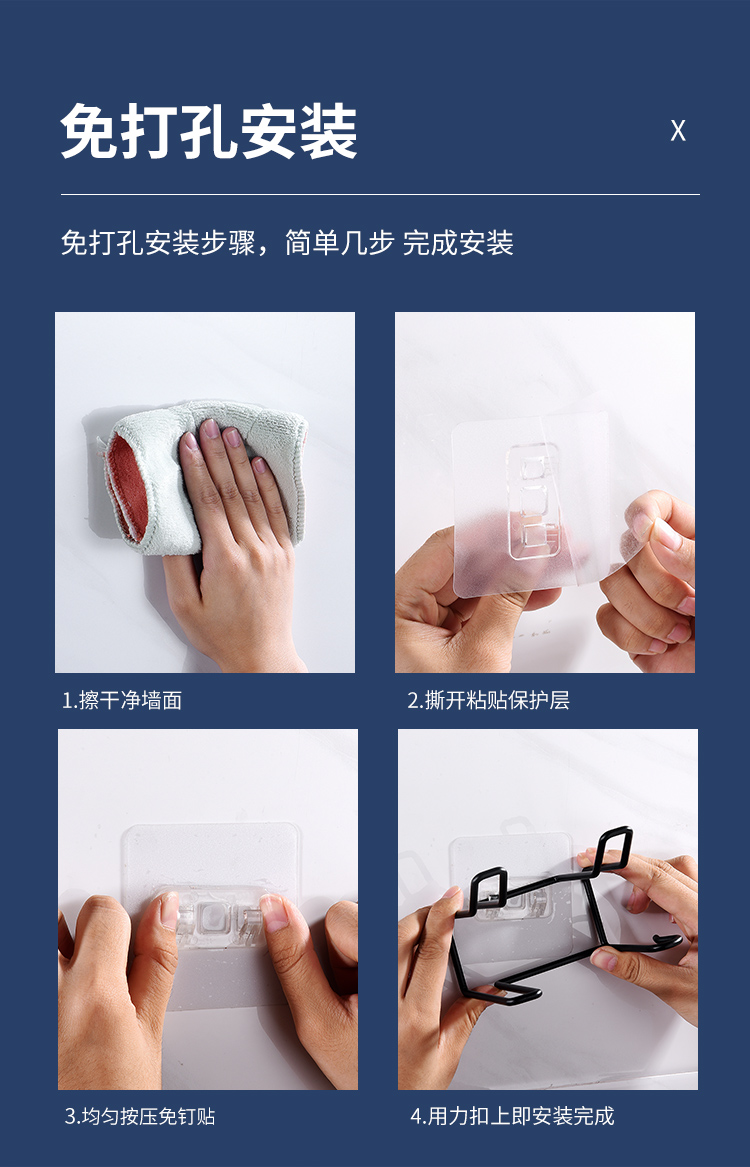 免打孔安装

X

免打孔安装步骤，简单几步 完成安装

1.擦干净墙面

2.撕开粘贴保护层

3.均匀按压免钉贴

4.用力扣上即安装完成