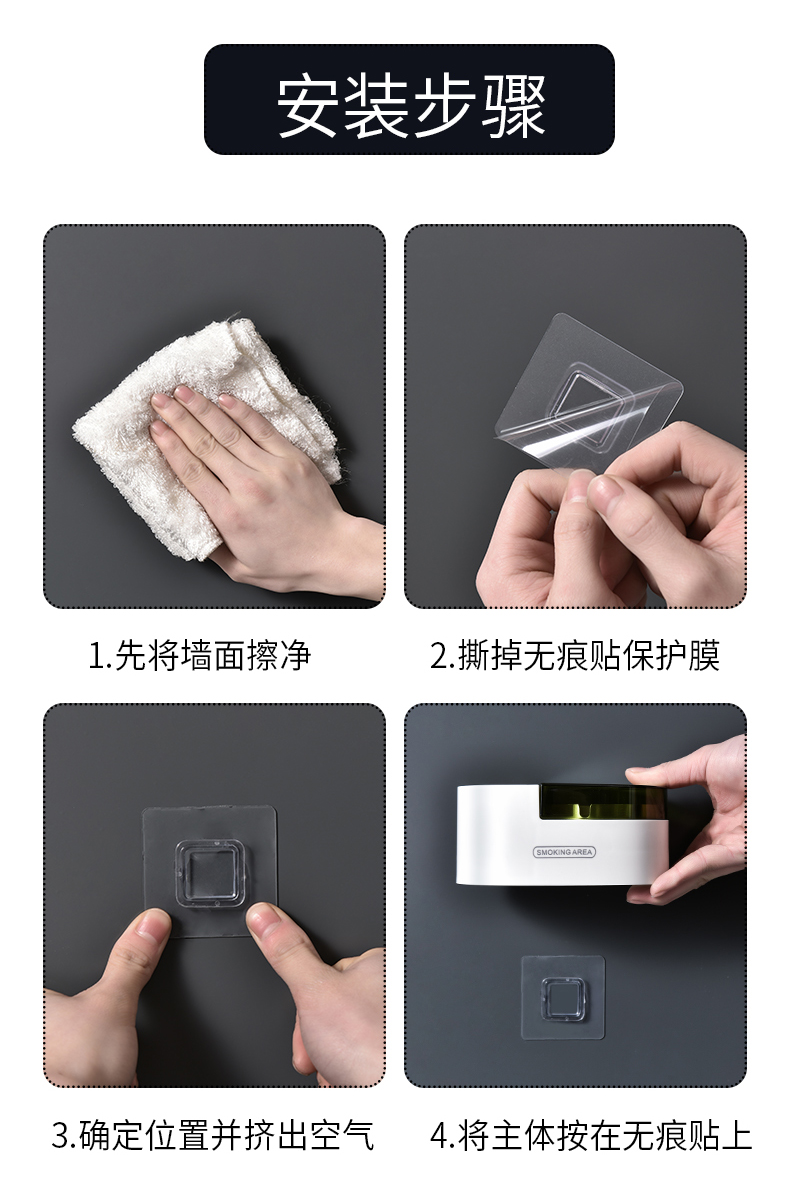 安装步骤

1.先将墙面擦净

2.撕掉无痕贴保护膜

3.确定位置并挤出空气

SMOKING AREA

4.将主体按在无痕贴上