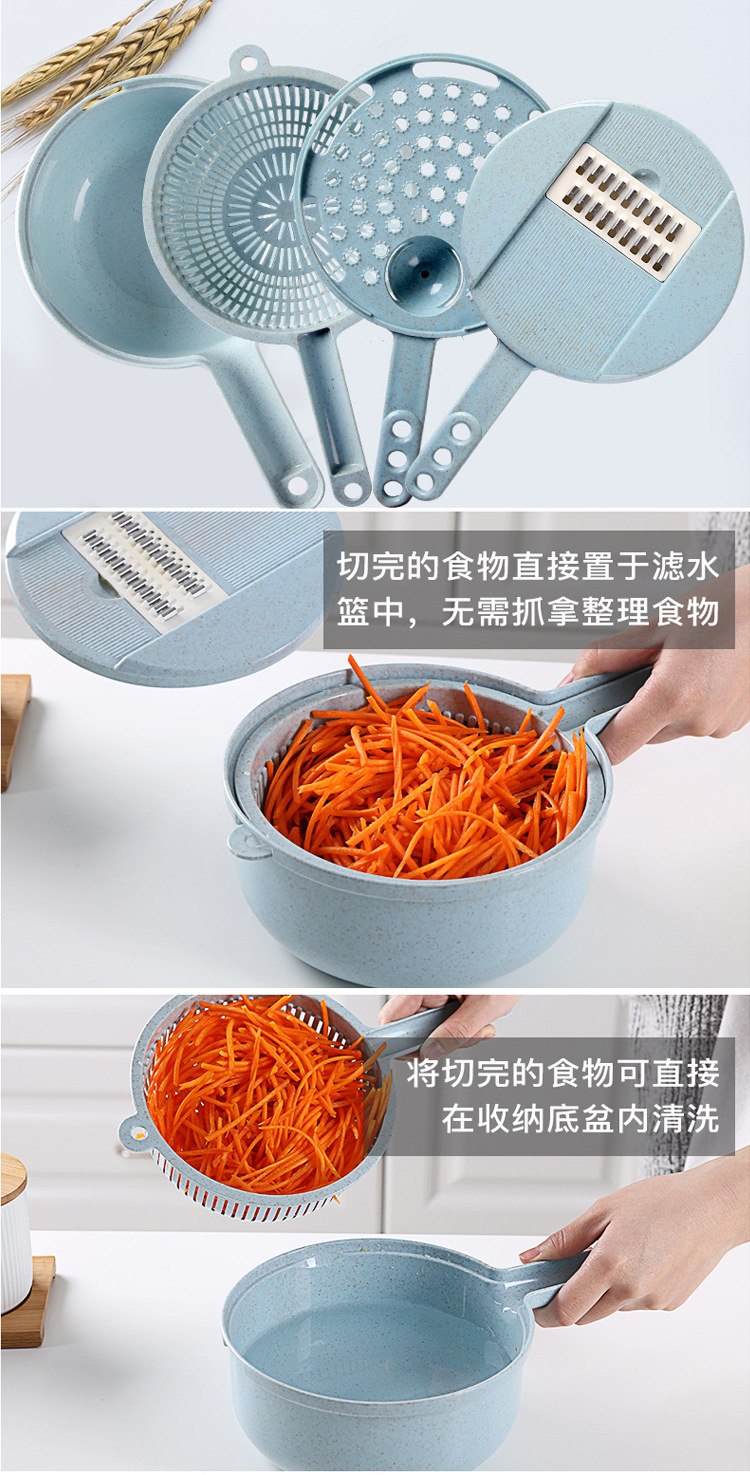 切完的食物直接置于滤水篮中，无需抓拿整理食物

将切完的食物可直接在收纳底盆内清洗