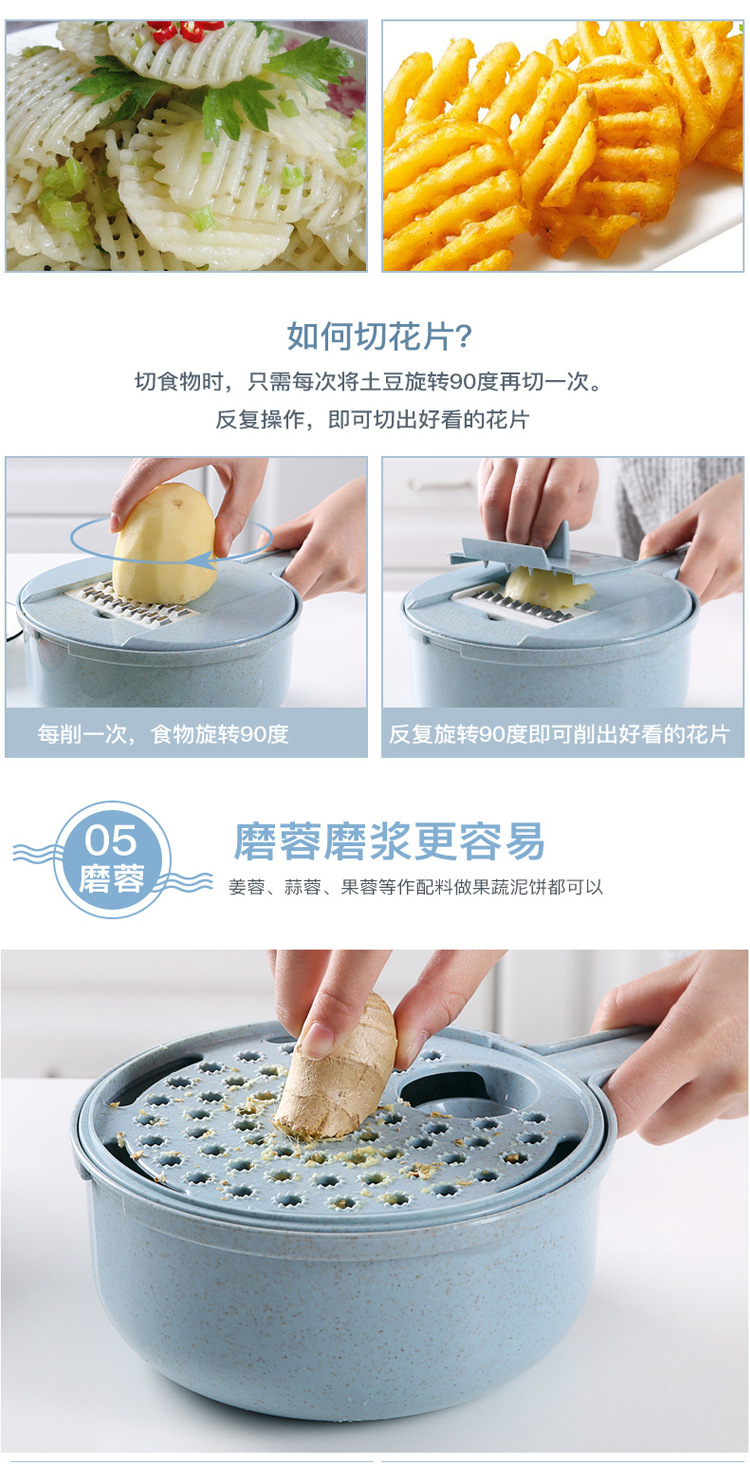 如何切花片?

切食物时，只需每次将土豆旋转90度再切一次。

反复操作，即可切出好看的花片

每削一次，食物旋转90度

反复旋转90度即可削出好看的花片

05
磨蓉

磨蓉磨浆更容易

姜蓉、蒜蓉、果蓉等作配料做果蔬泥饼都可以