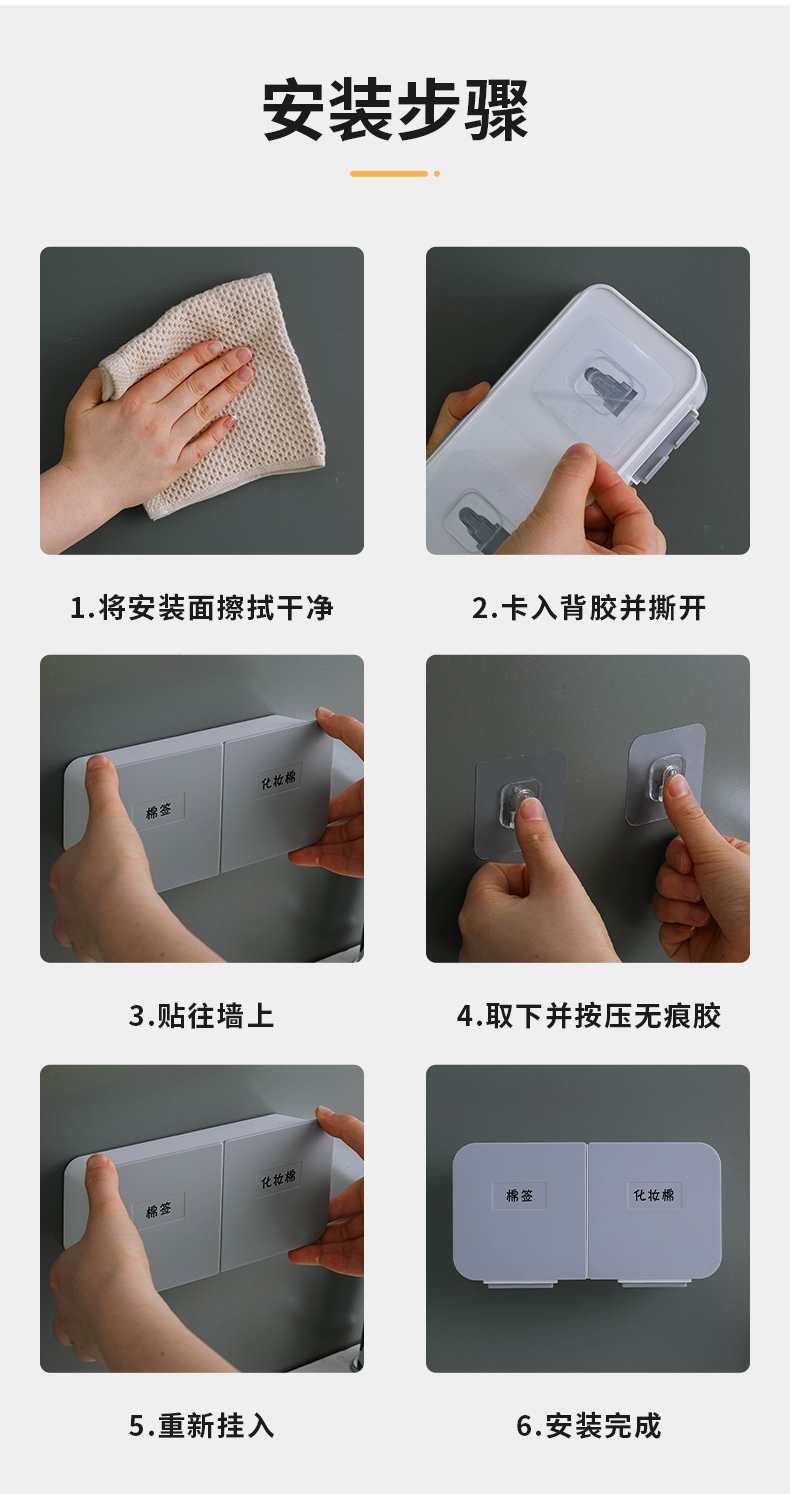 安装步骤

1.将安装面擦拭干净

2.卡入背胶并撕开

棉签

化妆棉

3.贴往墙上

4.取下并按压无痕胶

棉签

化妆棉

5.重新挂入

棉签

化妆棉

6.安装完成