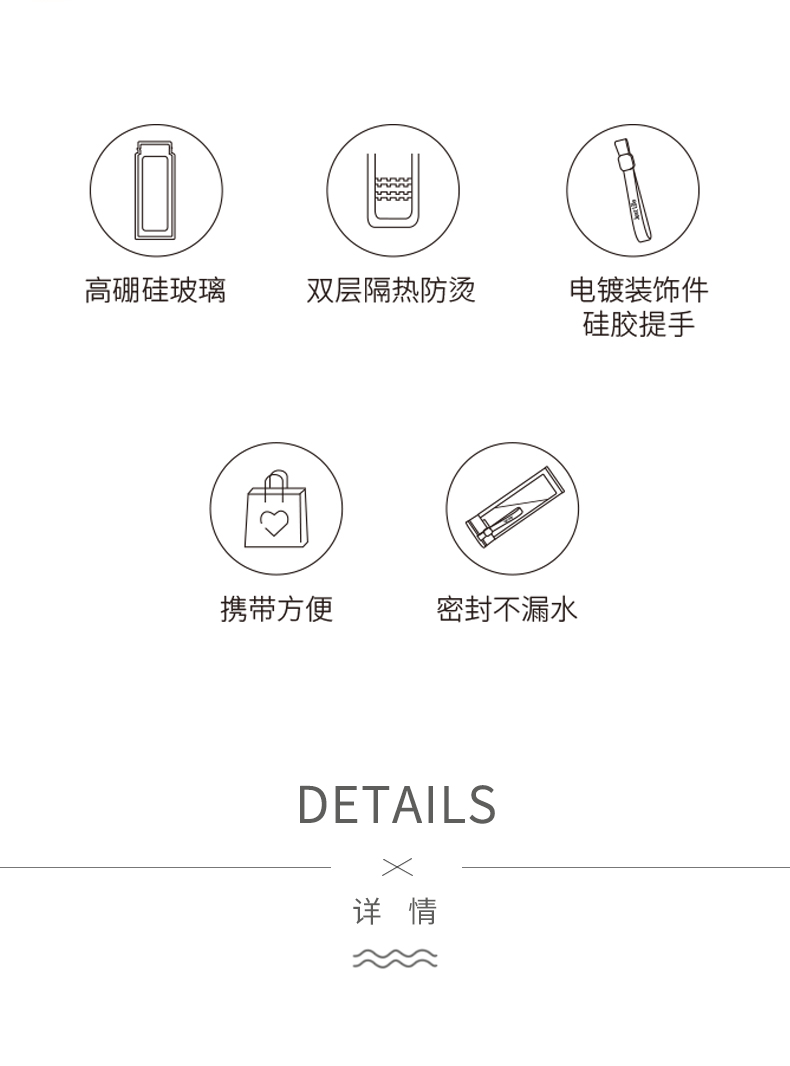 高硼硅玻璃

双层隔热防烫

电镀装饰件
硅胶提手

携带方便

密封不漏水

DETAILS

详 情