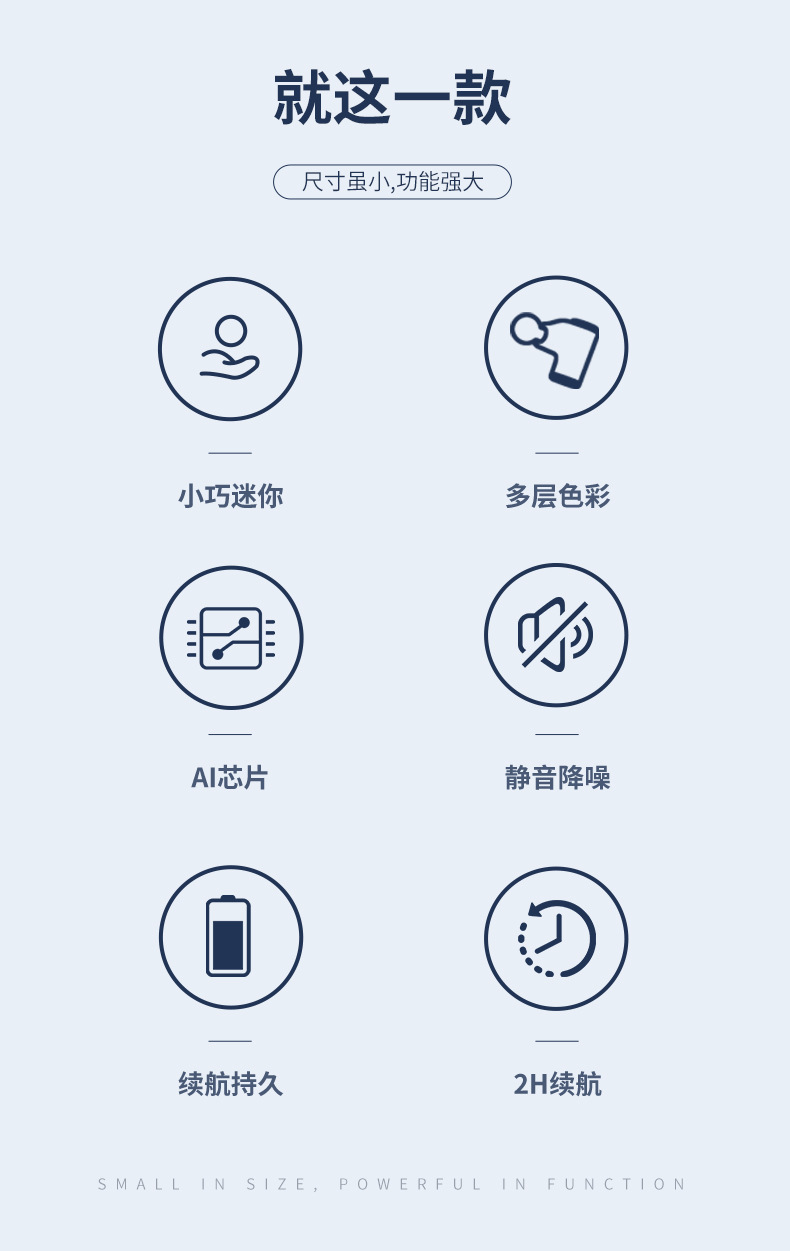 就这一款

尺寸虽小,功能强大

小巧迷你

多层色彩

AI芯片

静音降噪

续航持久

2H续航

SMALL IN SIZE, POWERFUL IN FUNCTION