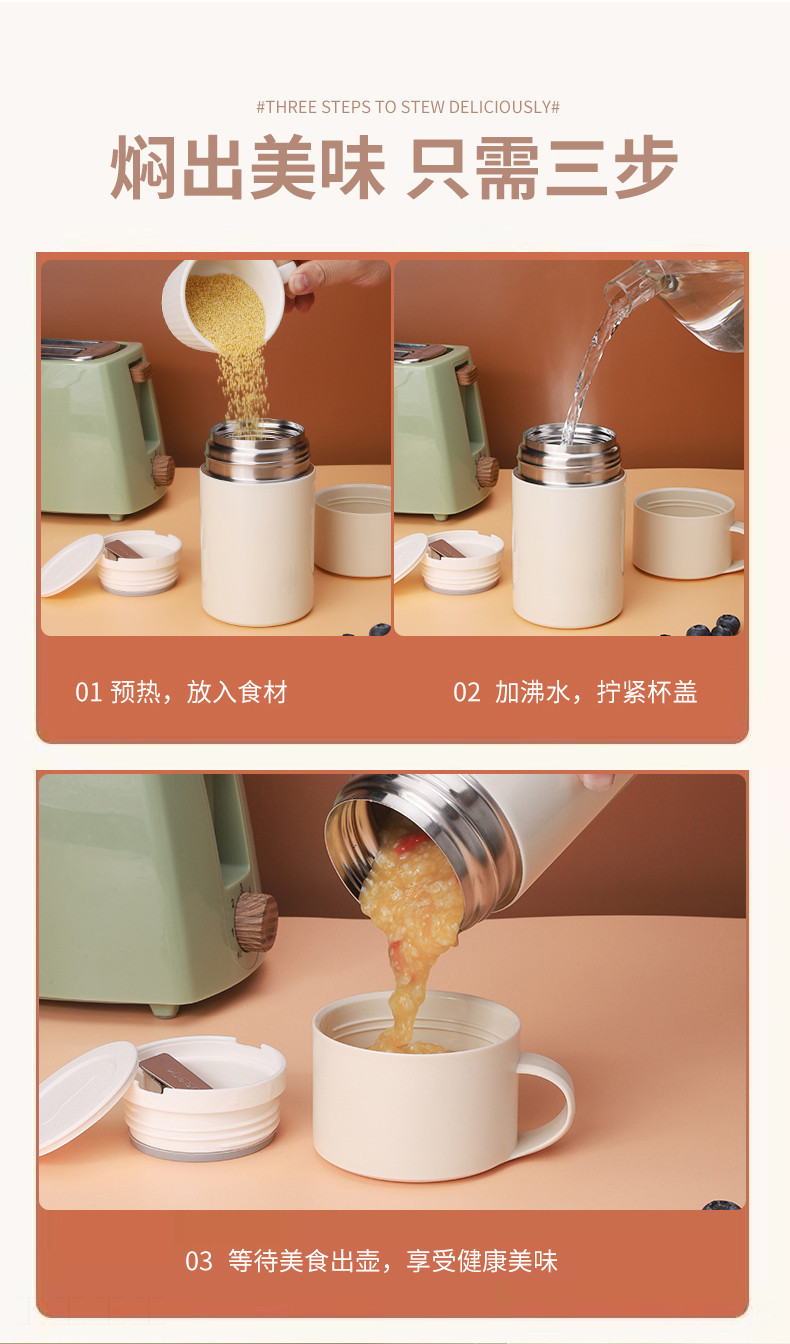 #THREE STEPS TO STEW DELICIOUSLY#

焖出美味 只需三步

01 预热，放入食材

02 加沸水，拧紧杯盖

03 等待美食出壶，享受健康美味