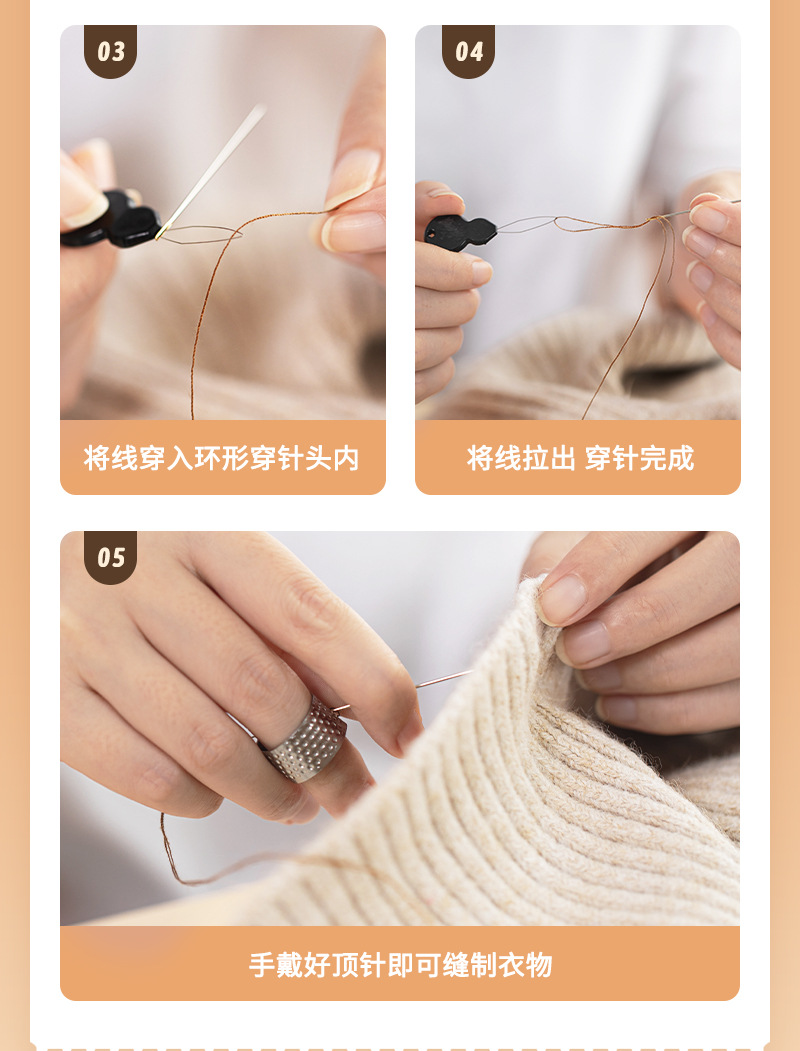 03

将线穿入环形穿针头内

04

将线拉出 穿针完成

05

手戴好顶针即可缝制衣物