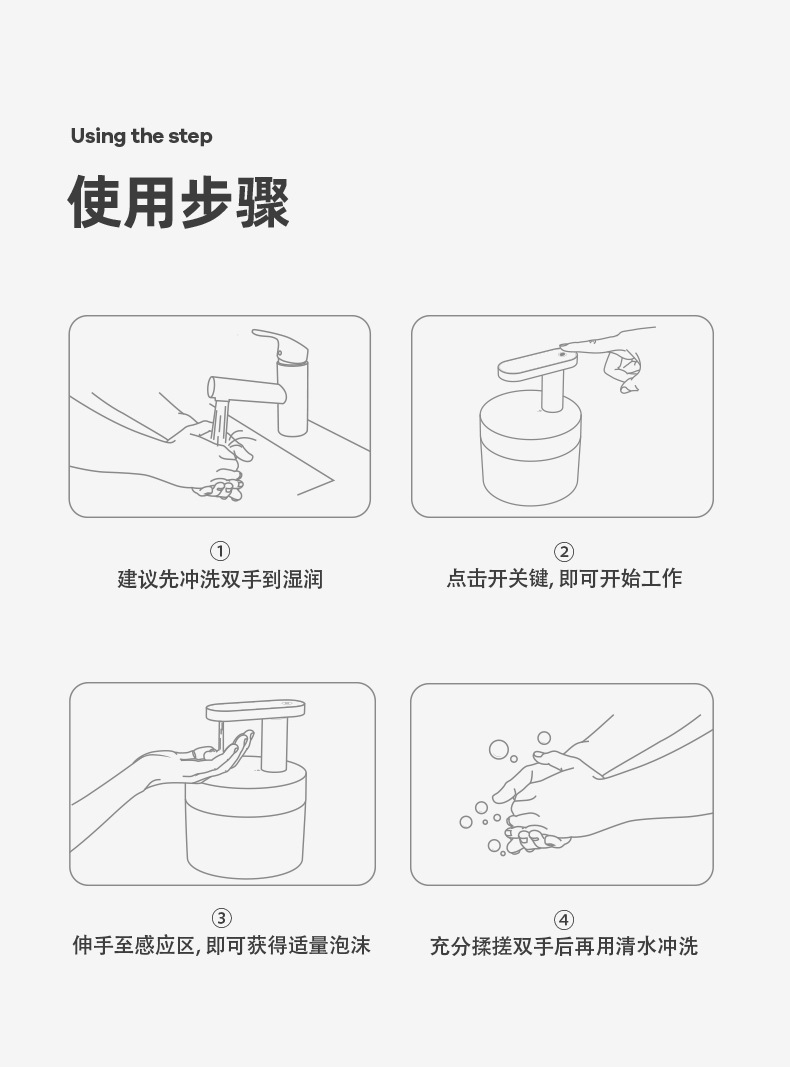 Using the step

使用步骤

①
建议先冲洗双手到湿润

②
点击开关键, 即可开始工作

③
伸手至感应区, 即可获得适量泡沫

④
充分揉搓双手后再用清水冲洗