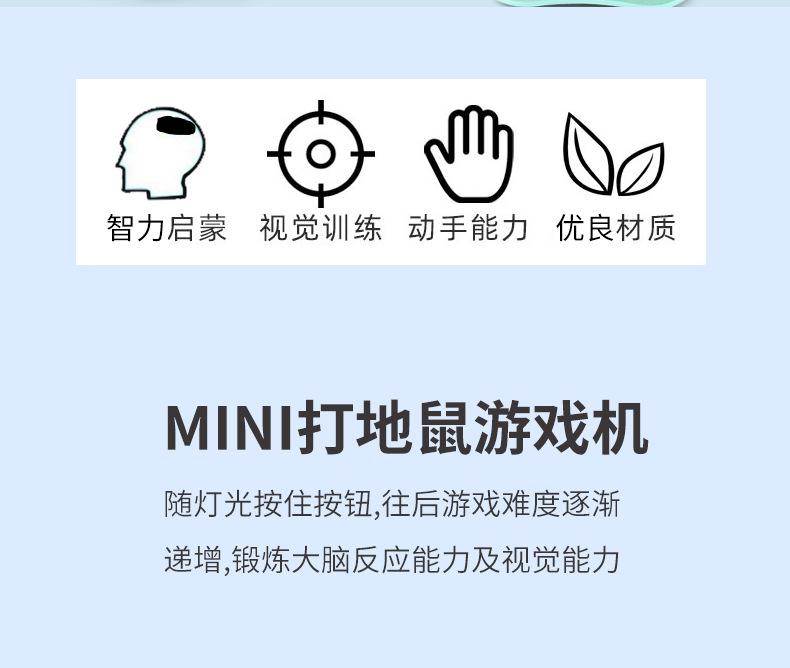 智力启蒙 视觉训练 动手能力 优良材质

MINI打地鼠游戏机

随灯光按住按钮,往后游戏难度逐渐递增,锻炼大脑反应能力及视觉能力