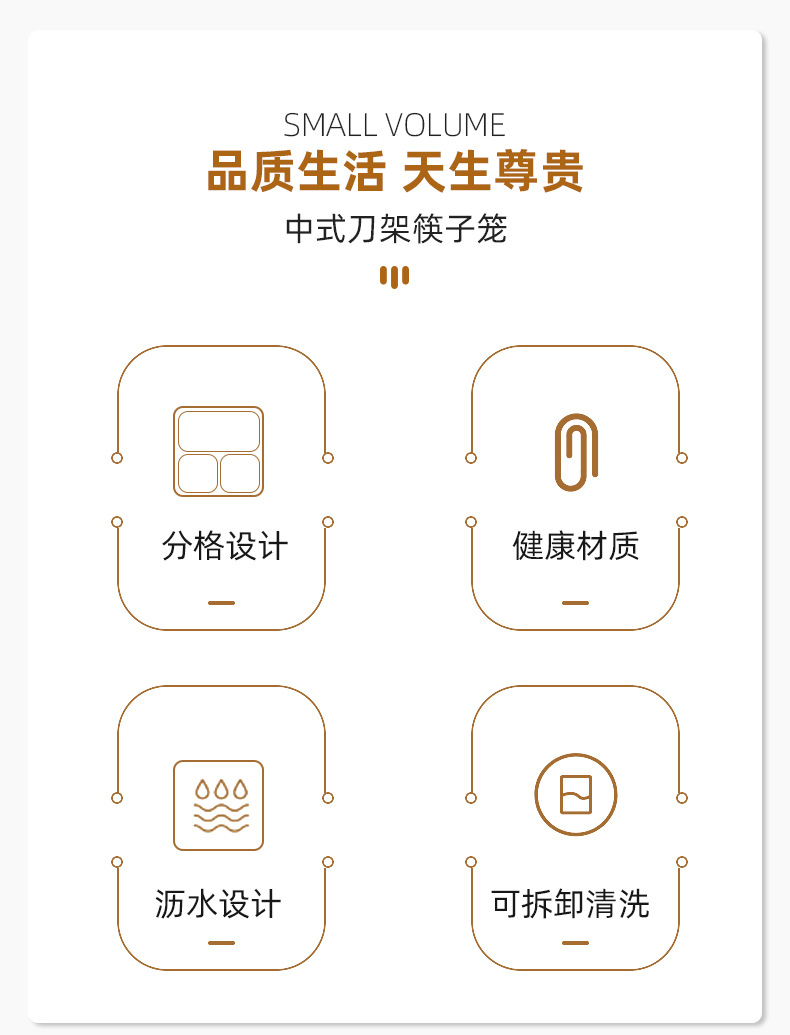 SMALL VOLUME
品质生活 天生尊贵
中式刀架筷子笼

分格设计

健康材质

沥水设计

可拆卸清洗