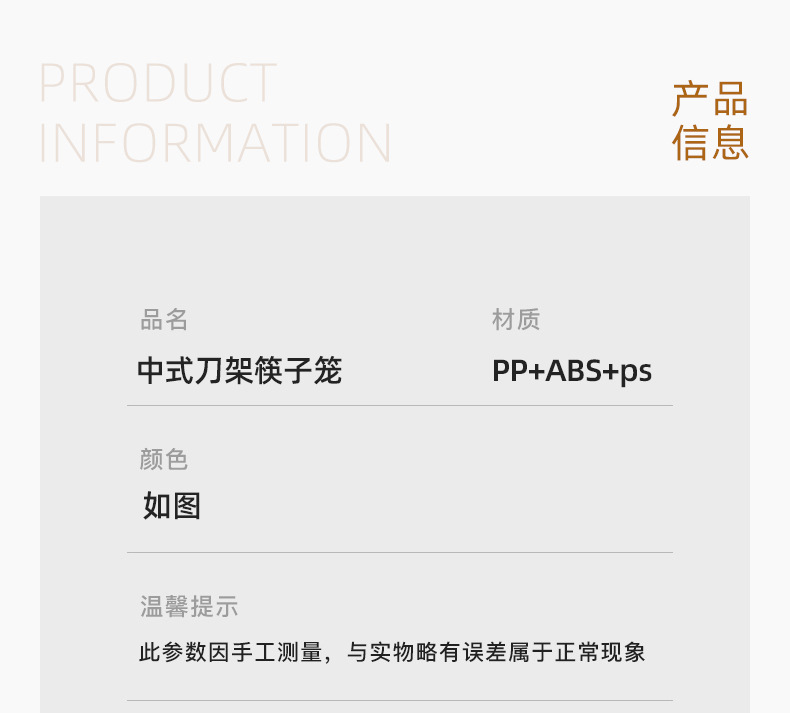 PRODUCT
INFORMATION

产品
信息

品名
中式刀架筷子笼

材质
PP+ABS+ps

颜色
如图

温馨提示
此参数因手工测量，与实物略有误差属于正常现象