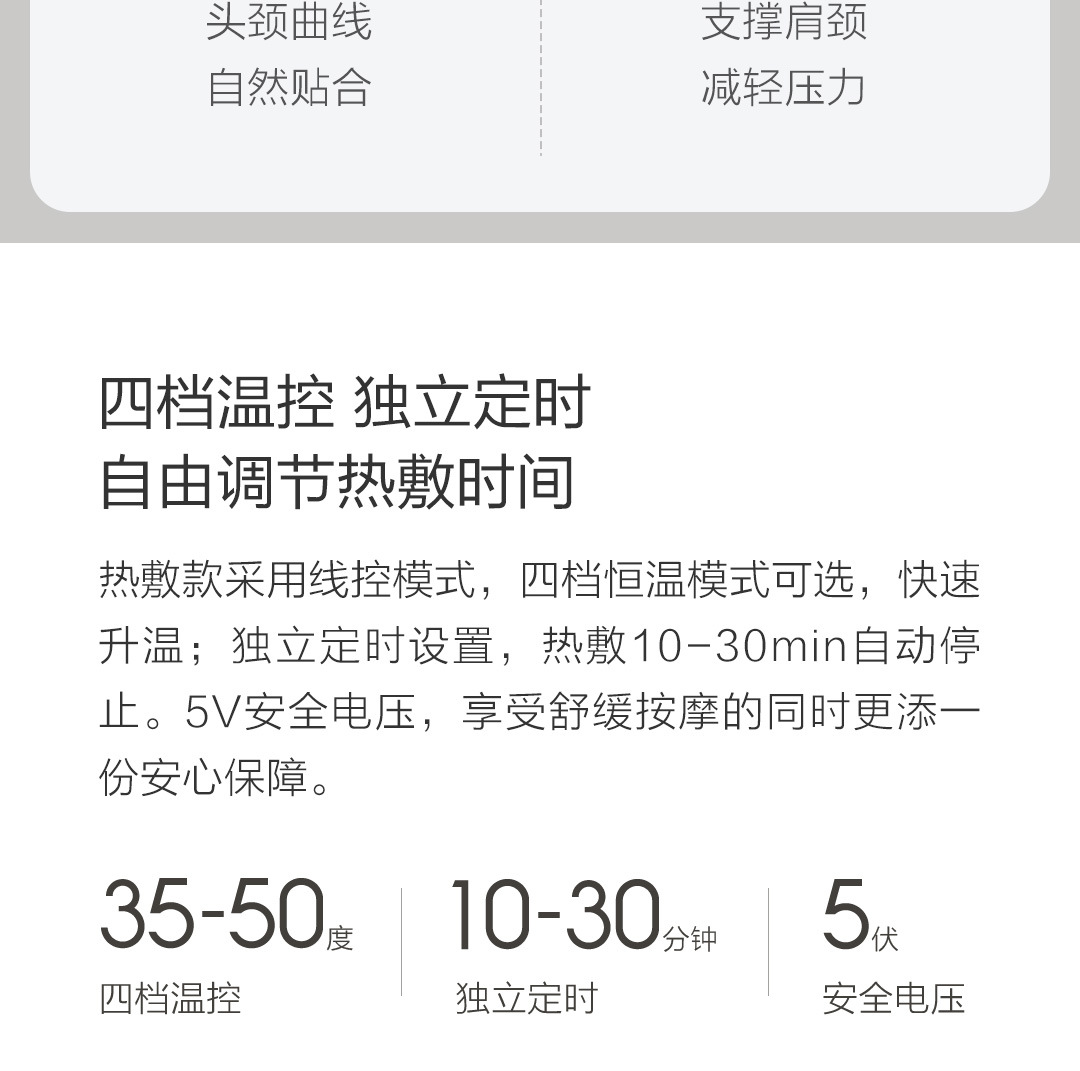 头颈曲线
自然贴合

支撑肩颈
减轻压力

四档温控 独立定时
自由调节热敷时间

热敷款采用线控模式，四档恒温模式可选，快速升温；独立定时设置，热敷10-30min自动停止。5V安全电压，享受舒缓按摩的同时更添一份安心保障。

35-50度
四档温控

10-30分钟
独立定时

5伏
安全电压