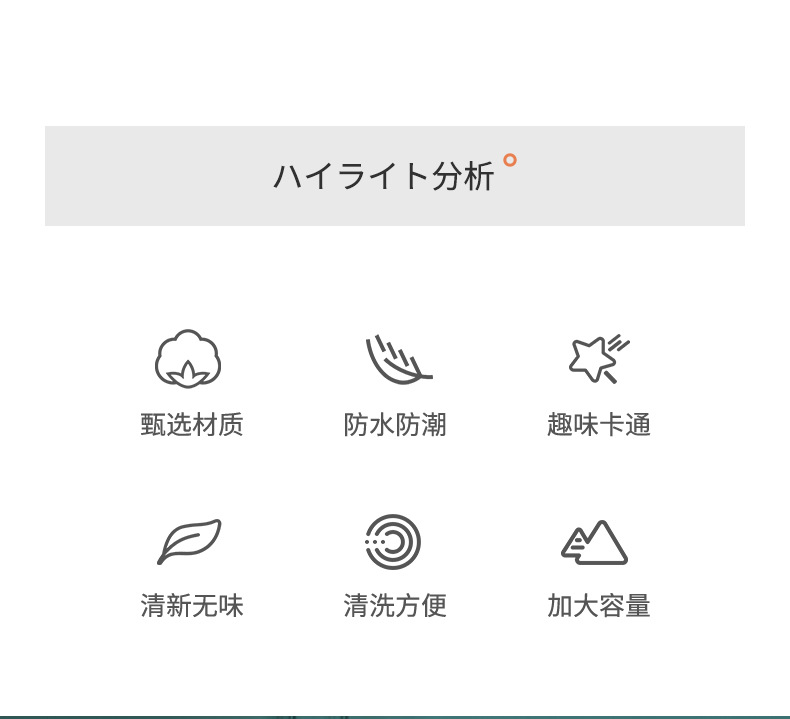 ハイライト分析

甄选材质 防水防潮 趣味卡通

清新无味 清洗方便 加大容量