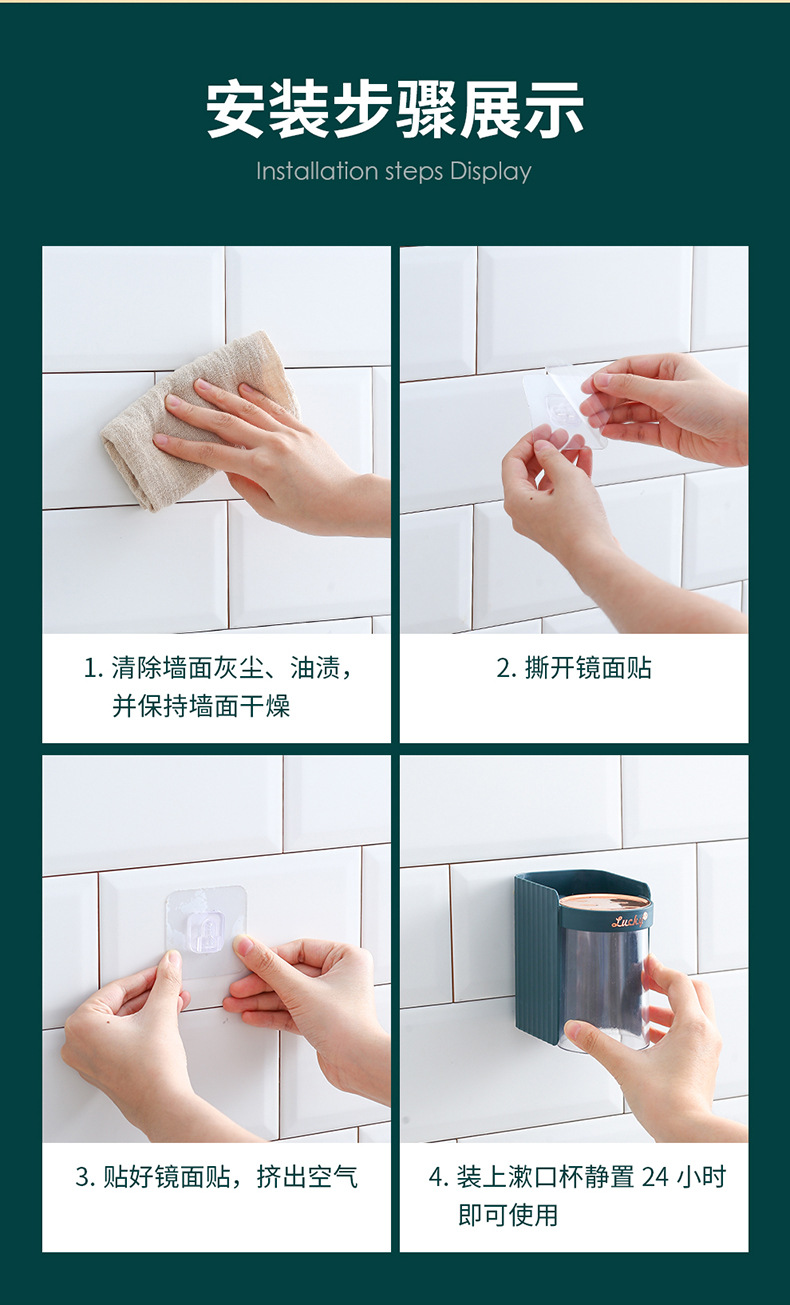 安装步骤展示

Installation steps Display

1. 清除墙面灰尘、油渍，并保持墙面干燥

2. 撕开镜面贴

3. 贴好镜面贴，挤出空气

Lucky

4. 装上漱口杯静置 24 小时即可使用