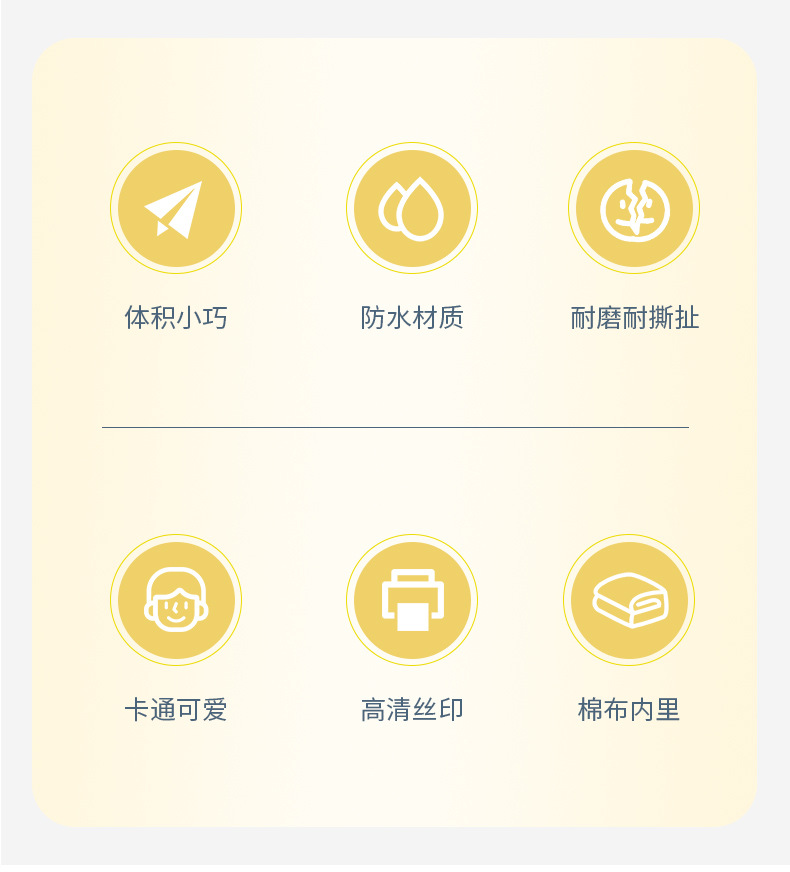 体积小巧 防水材质 耐磨耐撕扯

卡通可爱 高清丝印 棉布内里