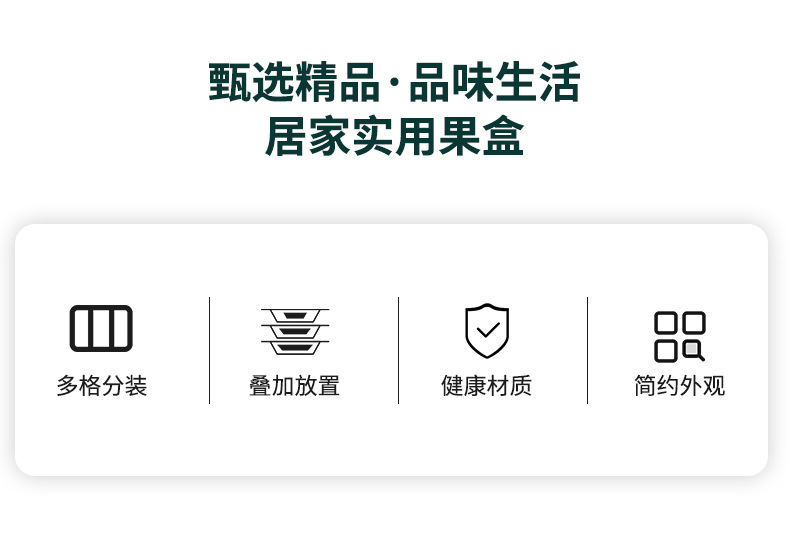 甄选精品·品味生活
居家实用果盒

多格分装

叠加放置

健康材质

简约外观