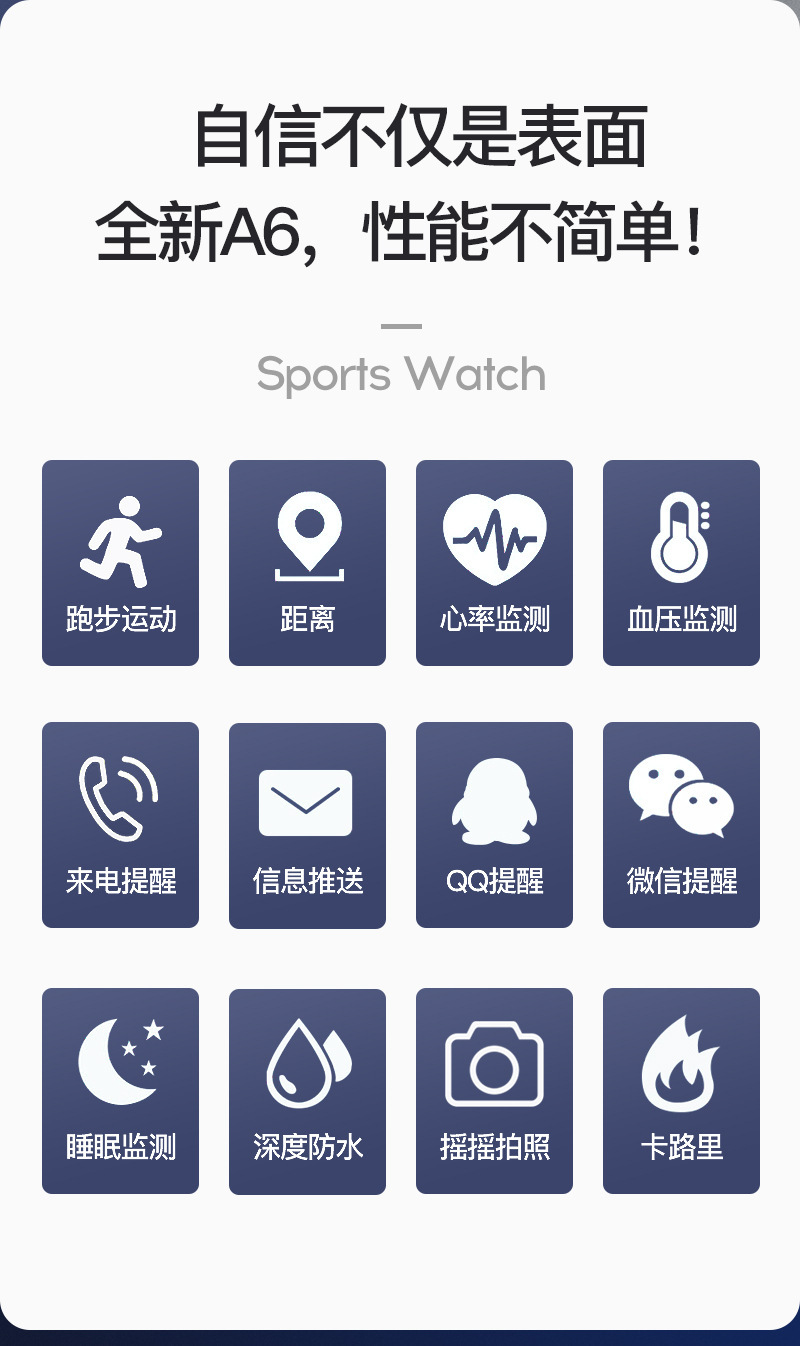 自信不仅是表面
全新A6，性能不简单！

Sports Watch

跑步运动

距离

心率监测

血压监测

来电提醒

信息推送

QQ提醒

微信提醒

睡眠监测

深度防水

摇摇拍照

卡路里