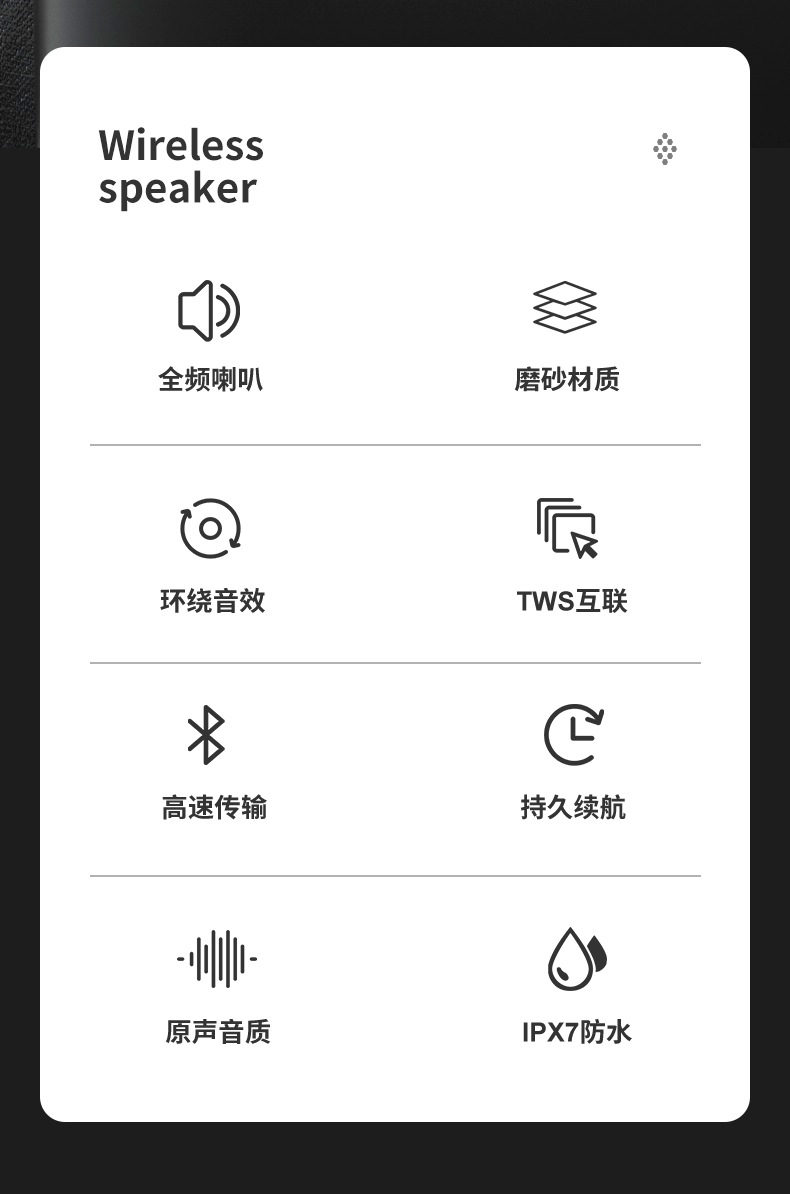 Wireless
speaker

全频喇叭

磨砂材质

环绕音效

TWS互联

高速传输

持久续航

原声音质

IPX7防水