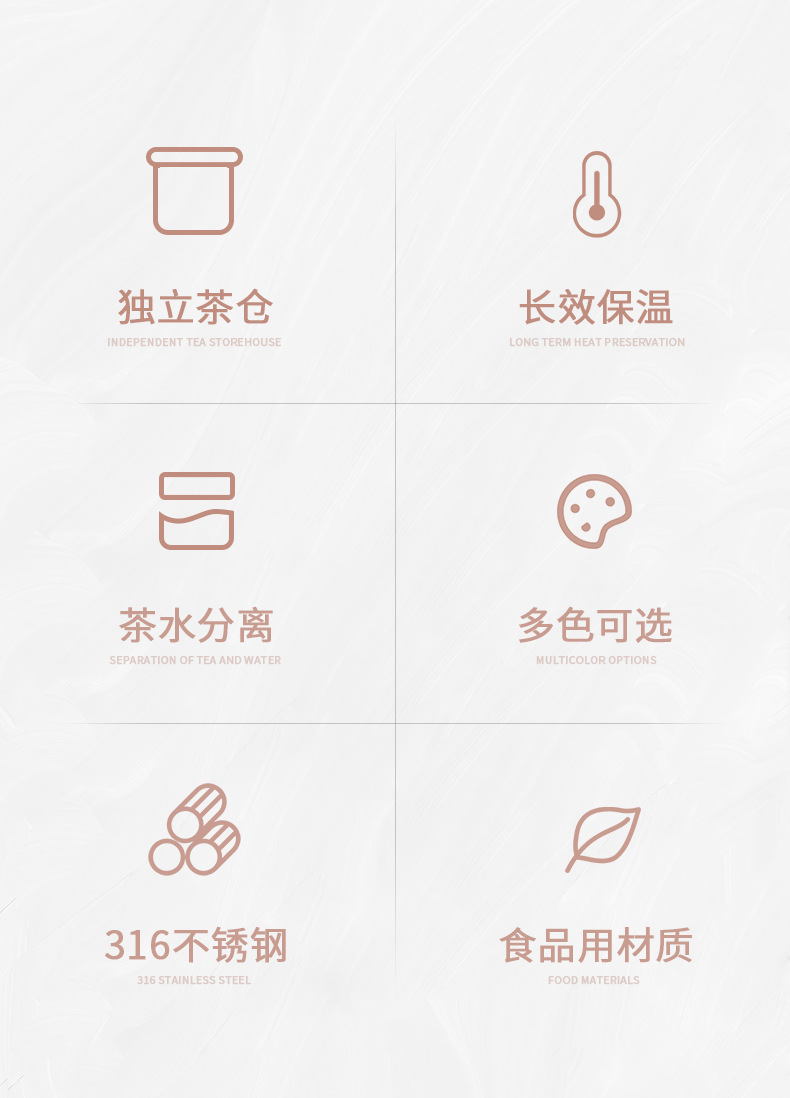 独立茶仓
INDEPENDENT TEA STOREHOUSE

长效保温
LONG TERM HEAT PRESERVATION

茶水分离
SEPARATION OF TEA AND WATER

多色可选
MULTICOLOR OPTIONS

316不锈钢
316 STAINLESS STEEL

食品用材质
FOOD MATERIALS