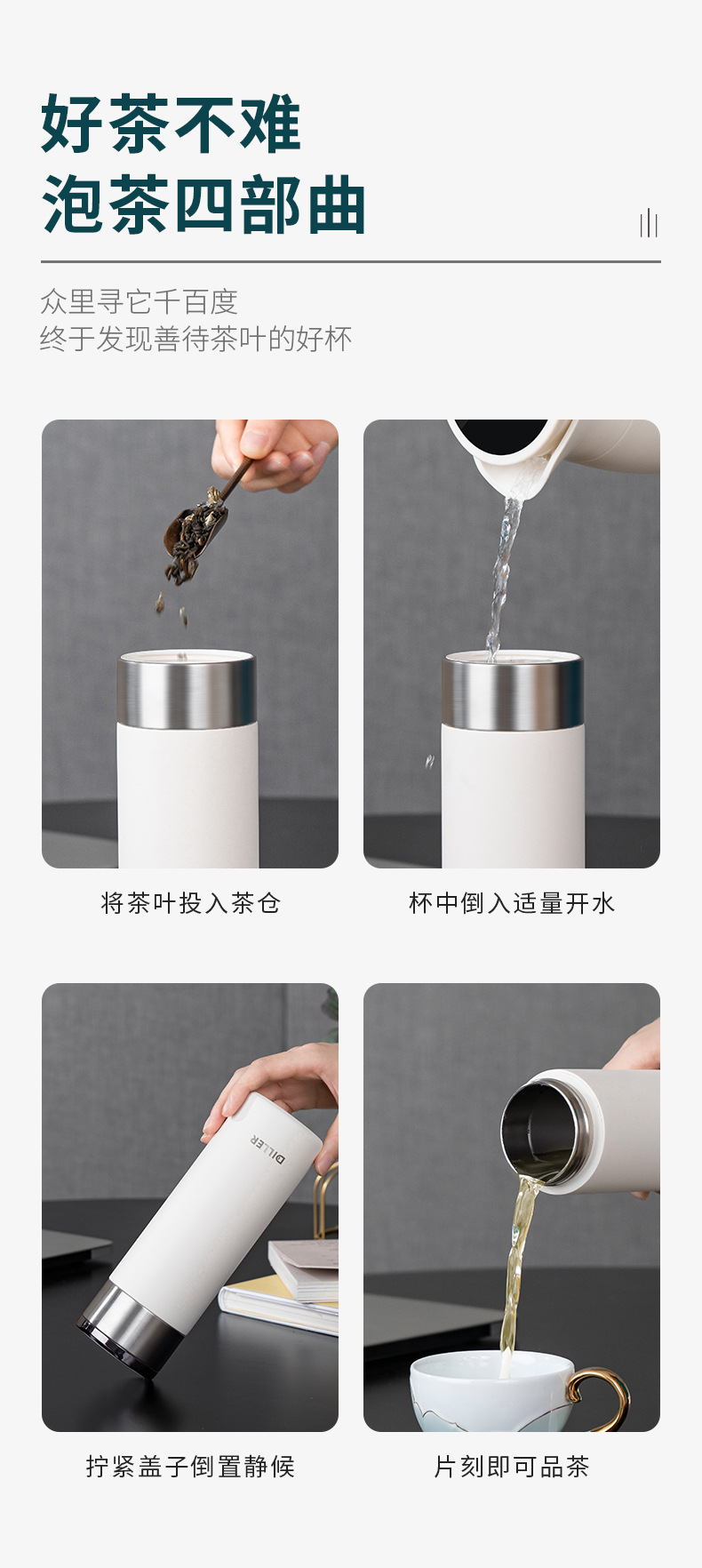 好茶不难
泡茶四部曲

众里寻它千百度
终于发现善待茶叶的好杯

将茶叶投入茶仓

杯中倒入适量开水

DILLER

拧紧盖子倒置静候

片刻即可品茶