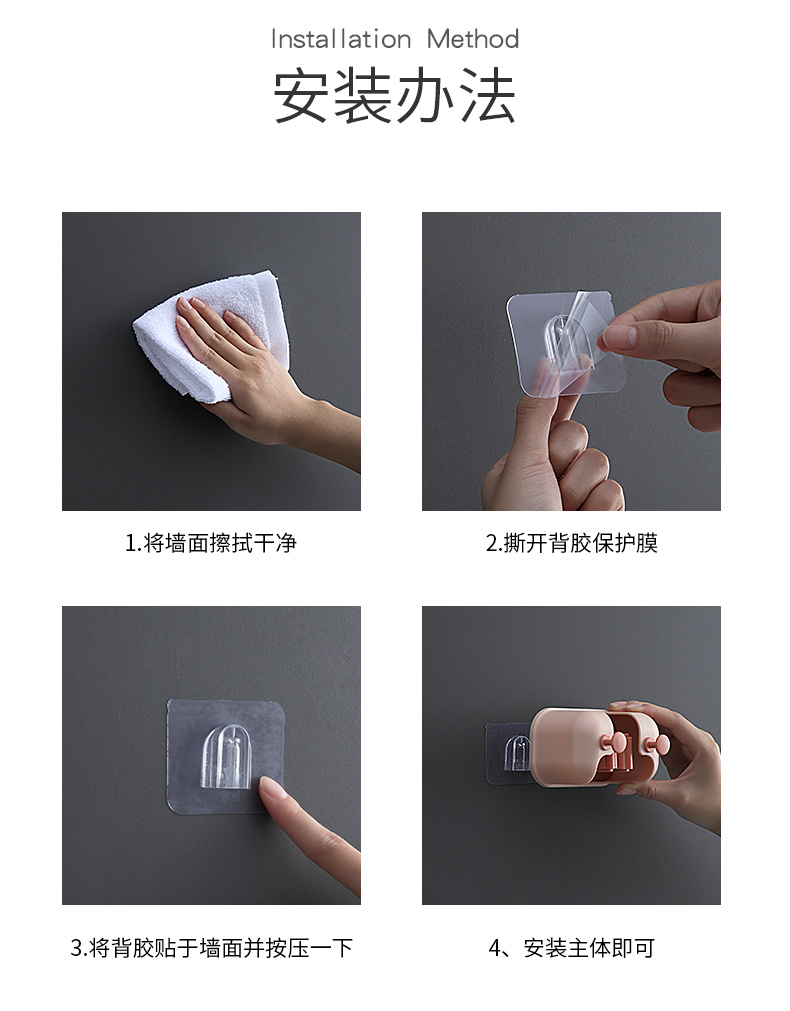 Installation Method
安装办法

1.将墙面擦拭干净

2.撕开背胶保护膜

3.将背胶贴于墙面并按压一下

4、安装主体即可