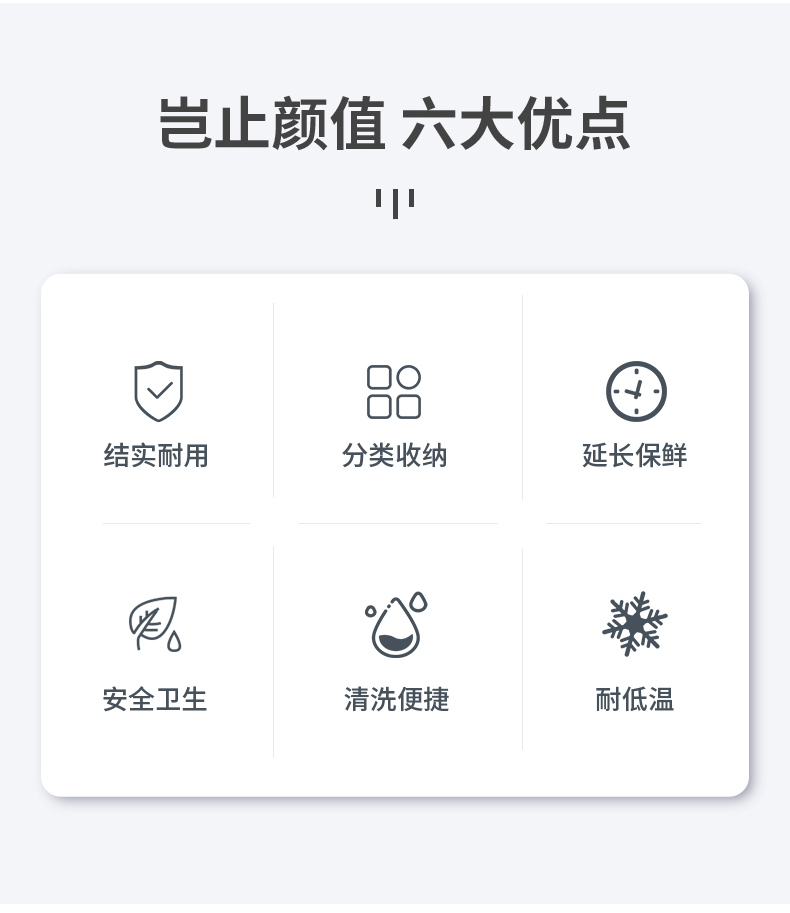 岂止颜值 六大优点

结实耐用

分类收纳

延长保鲜

安全卫生

清洗便捷

耐低温