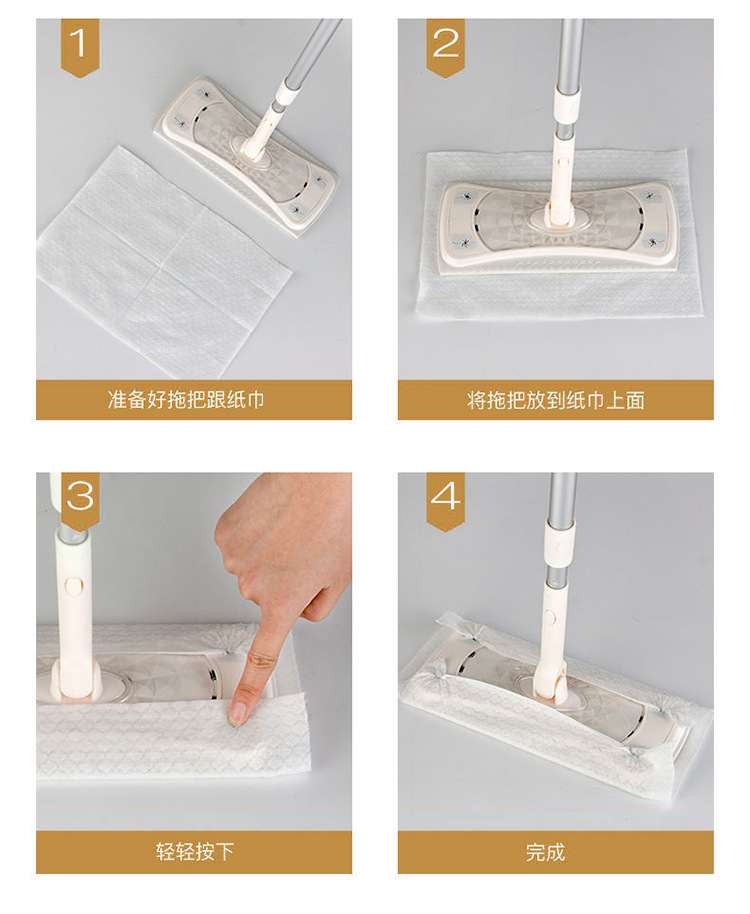 1

准备好拖把跟纸巾

2

将拖把放到纸巾上面

3

轻轻按下

4

完成