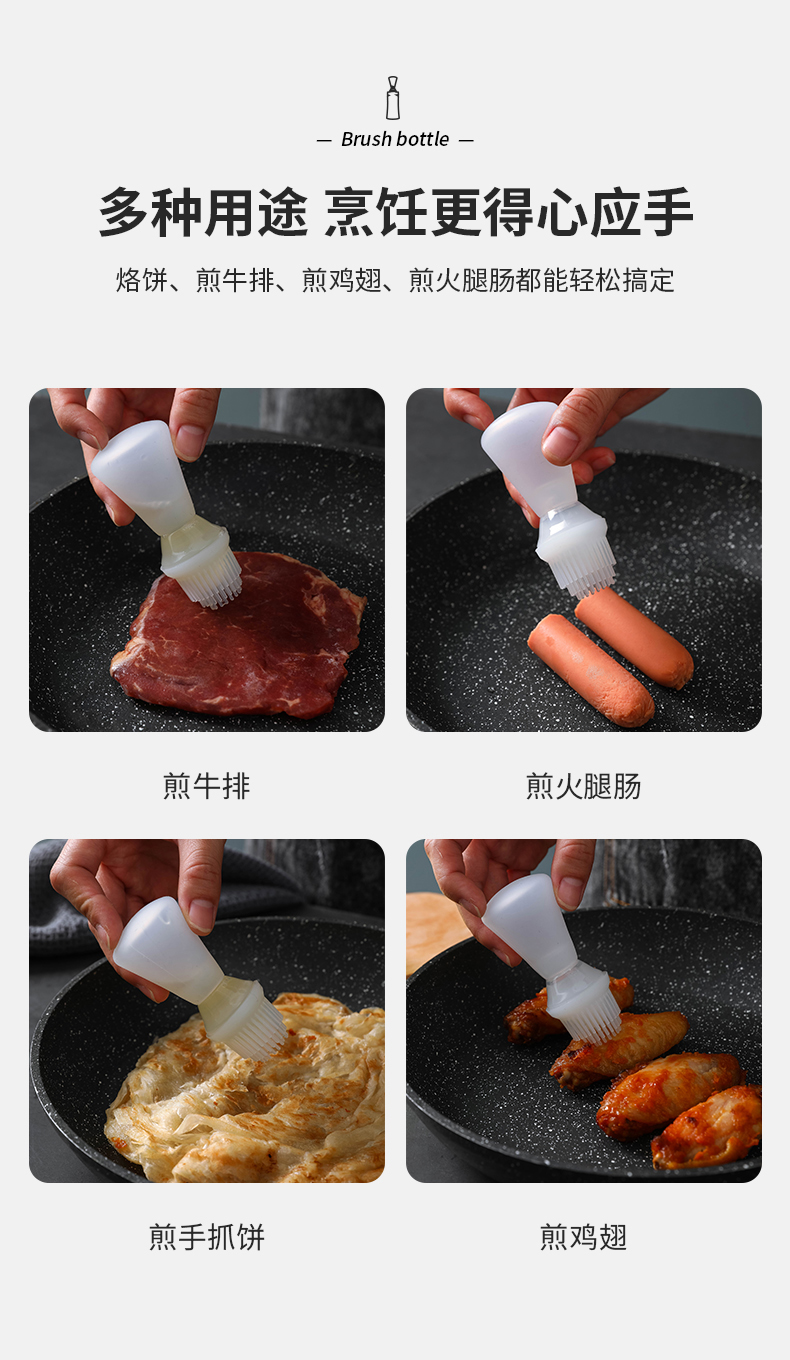 — Brush bottle —

多种用途 烹饪更得心应手

烙饼、煎牛排、煎鸡翅、煎火腿肠都能轻松搞定

煎牛排

煎火腿肠

煎手抓饼

煎鸡翅