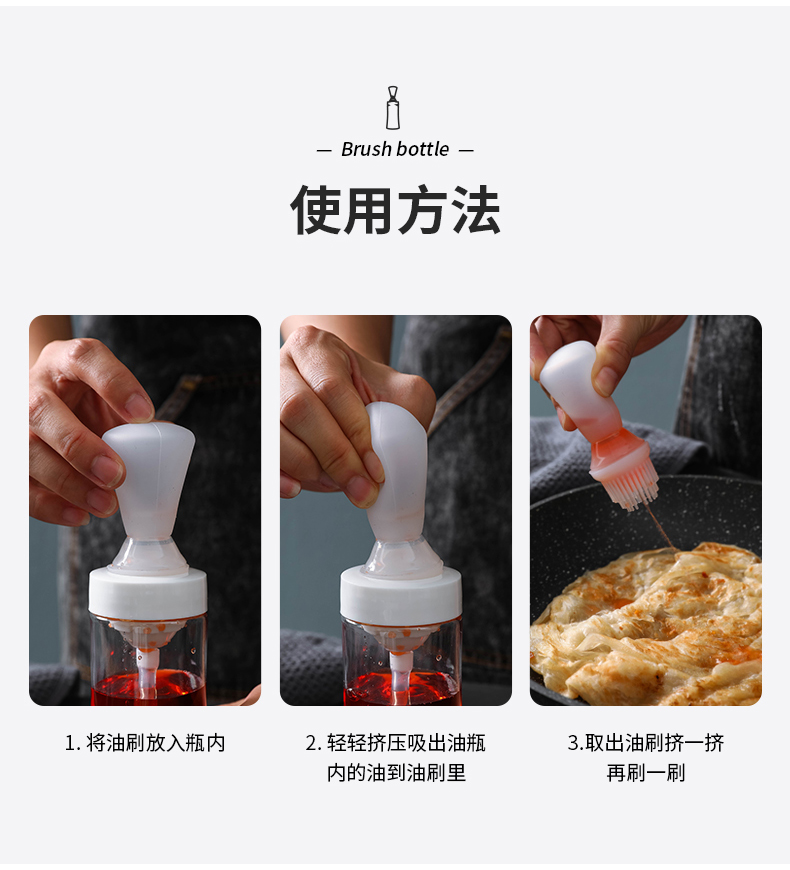 — Brush bottle —

使用方法

1. 将油刷放入瓶内

2. 轻轻挤压吸出油瓶内的油到油刷里

3.取出油刷挤一挤再刷一刷