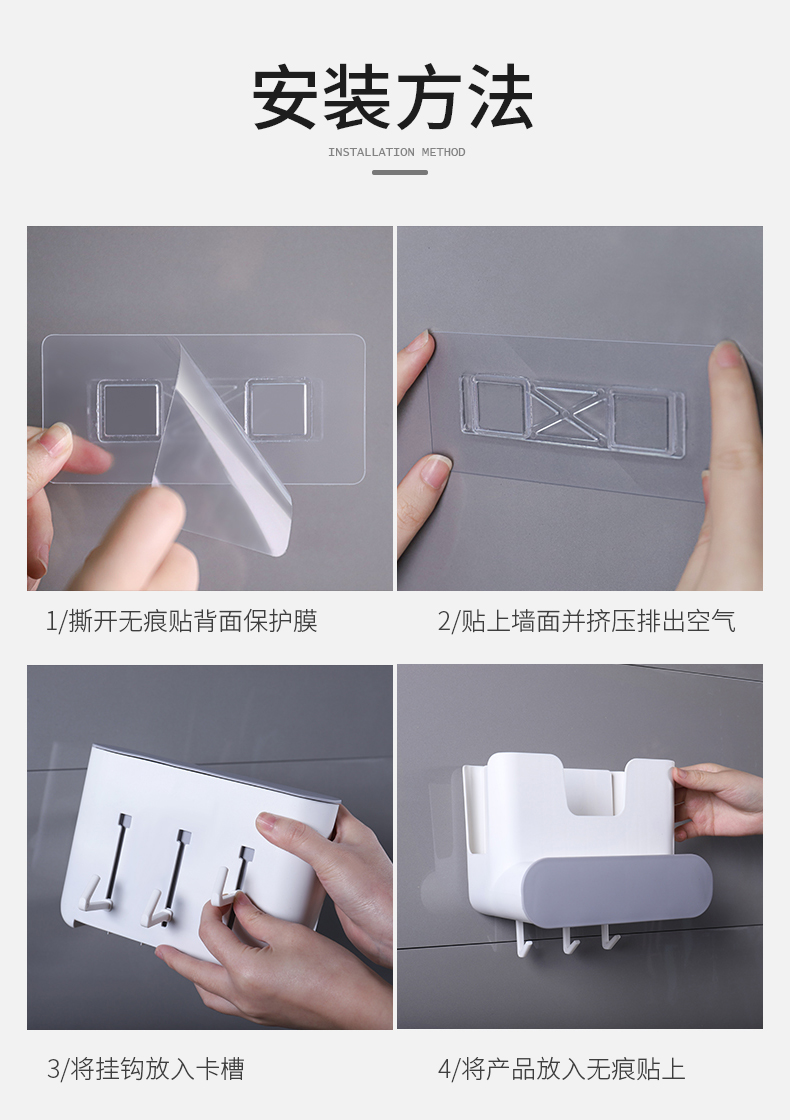 安装方法

INSTALLATION METHOD

1/撕开无痕贴背面保护膜

2/贴上墙面并挤压排出空气

3/将挂钩放入卡槽

4/将产品放入无痕贴上