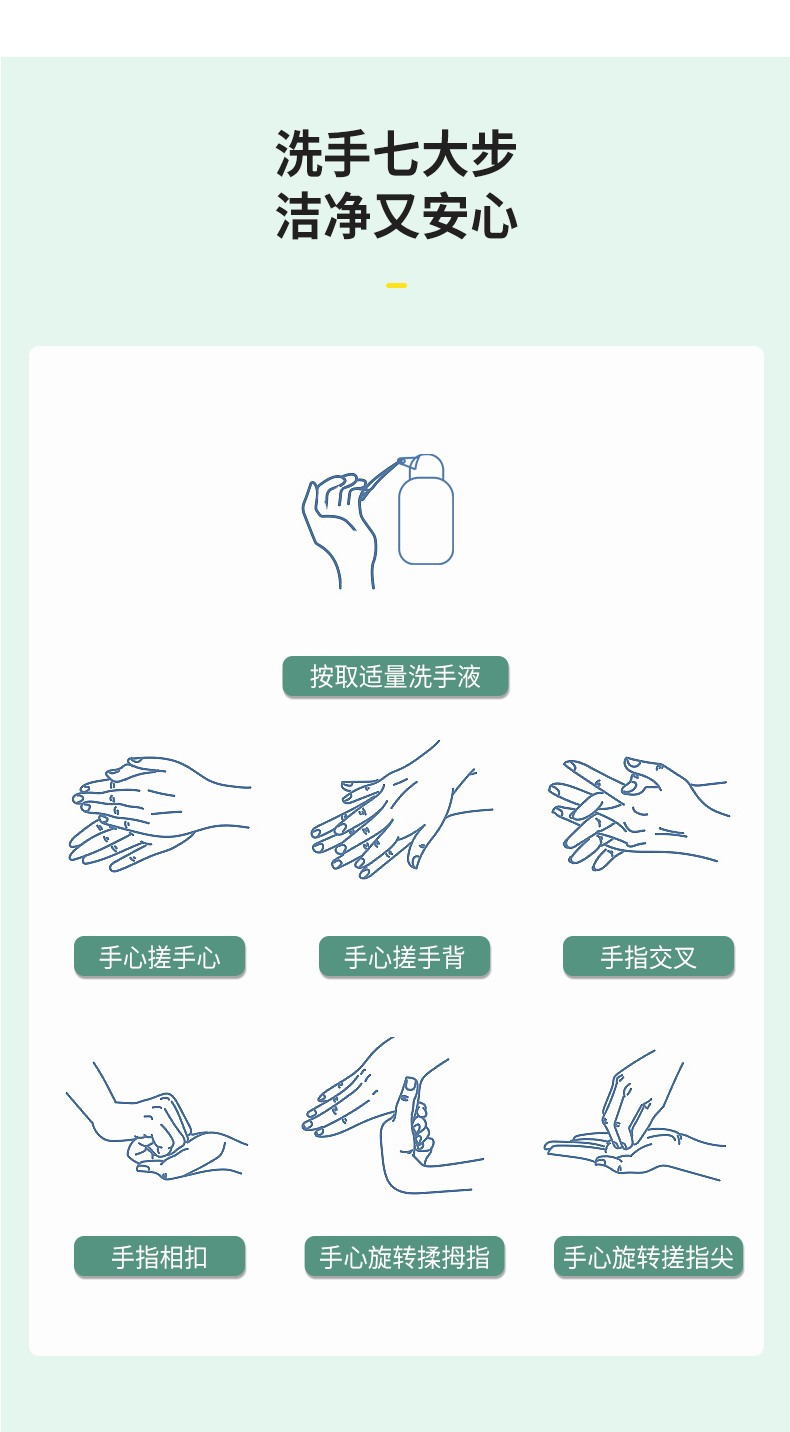 洗手七大步
洁净又安心

按取适量洗手液

手心搓手心

手心搓手背

手指交叉

手指相扣

手心旋转揉拇指

手心旋转搓指尖