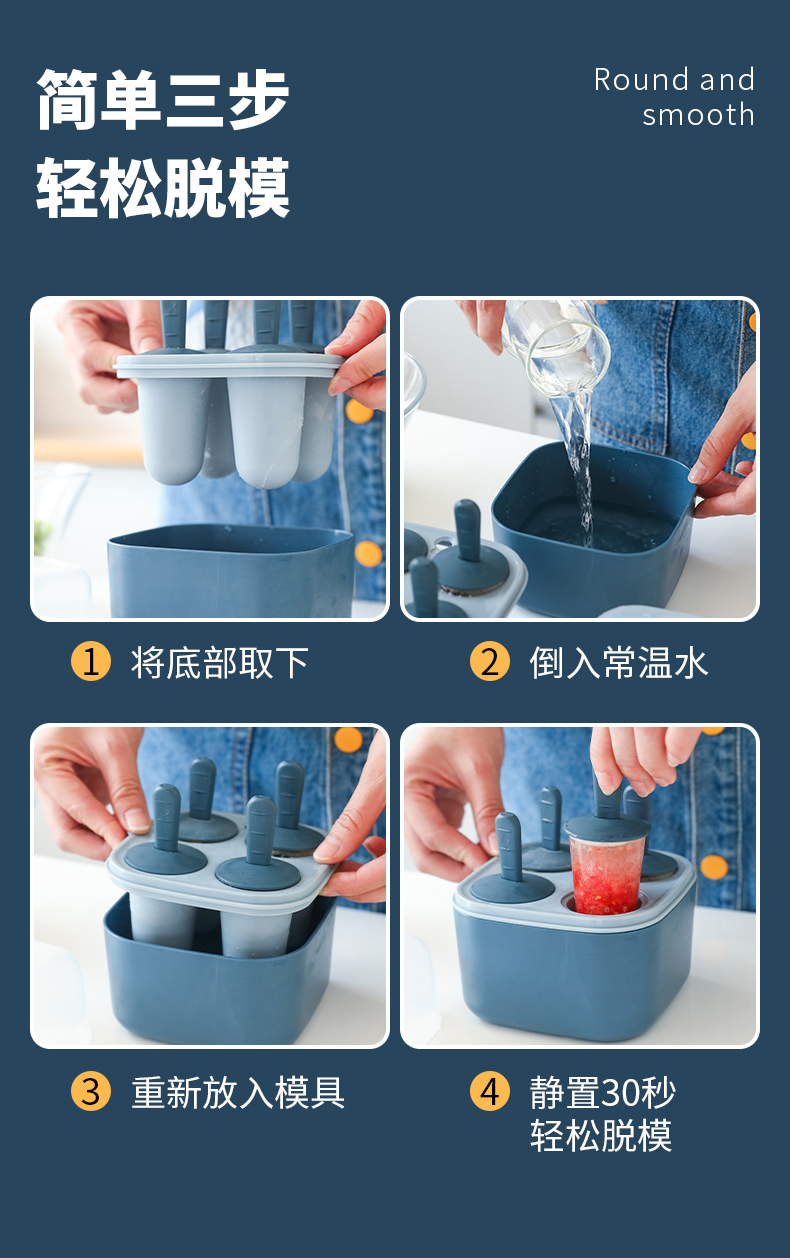 简单三步
轻松脱模

Round and smooth

1 将底部取下

2 倒入常温水

3 重新放入模具

4 静置30秒
轻松脱模