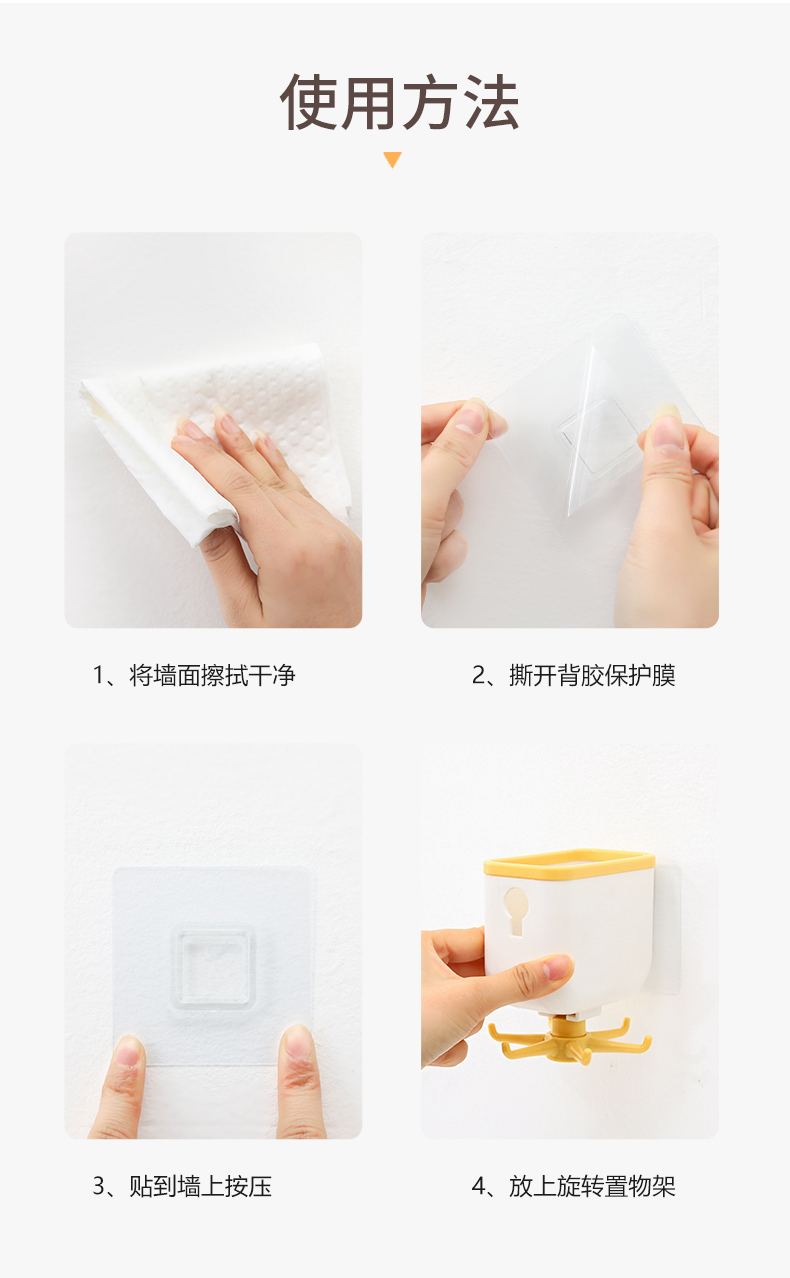 使用方法

1、将墙面擦拭干净

2、撕开背胶保护膜

3、贴到墙上按压

4、放上旋转置物架