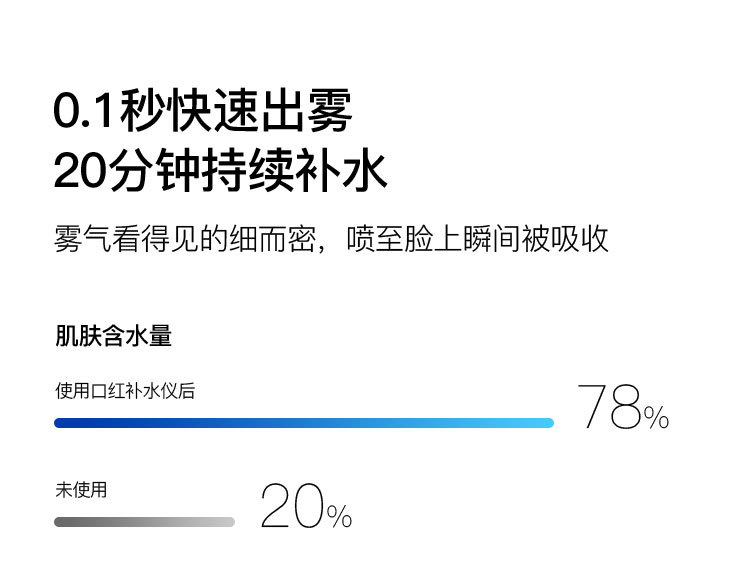 0.1秒快速出雾
20分钟持续补水

雾气看得见的细而密，喷至脸上瞬间被吸收

肌肤含水量

使用口红补水仪后

78%

未使用

20%