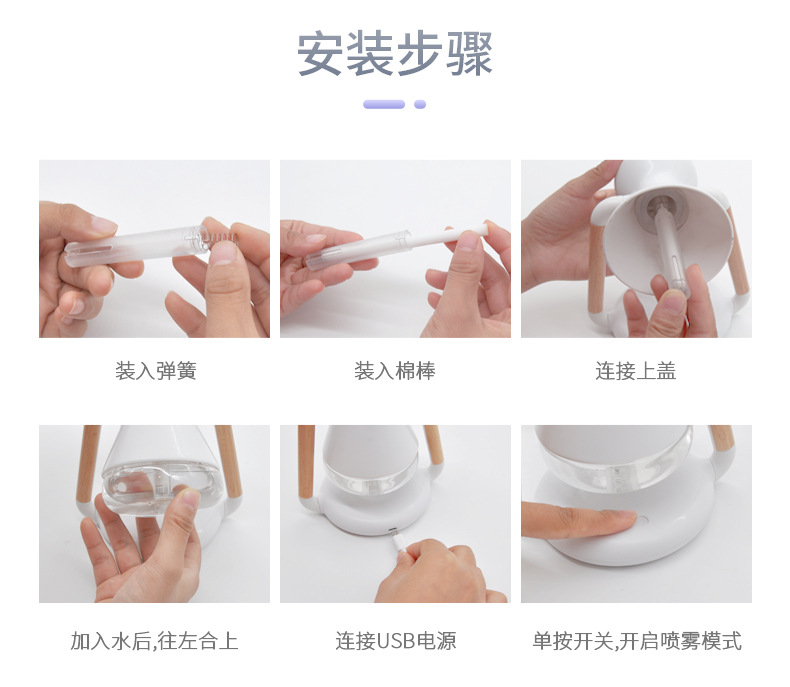 安装步骤

装入弹簧

装入棉棒

连接上盖

加入水后,往左合上

连接USB电源

单按开关,开启喷雾模式