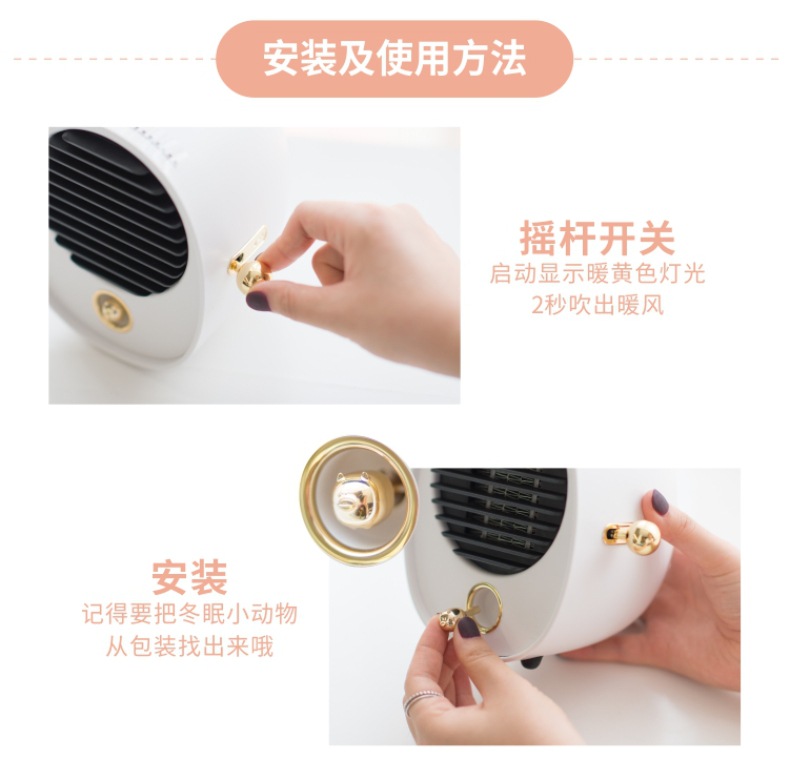 安装及使用方法

摇杆开关
启动显示暖黄色灯光
2秒吹出暖风

安装
记得要把冬眠小动物
从包装找出来哦