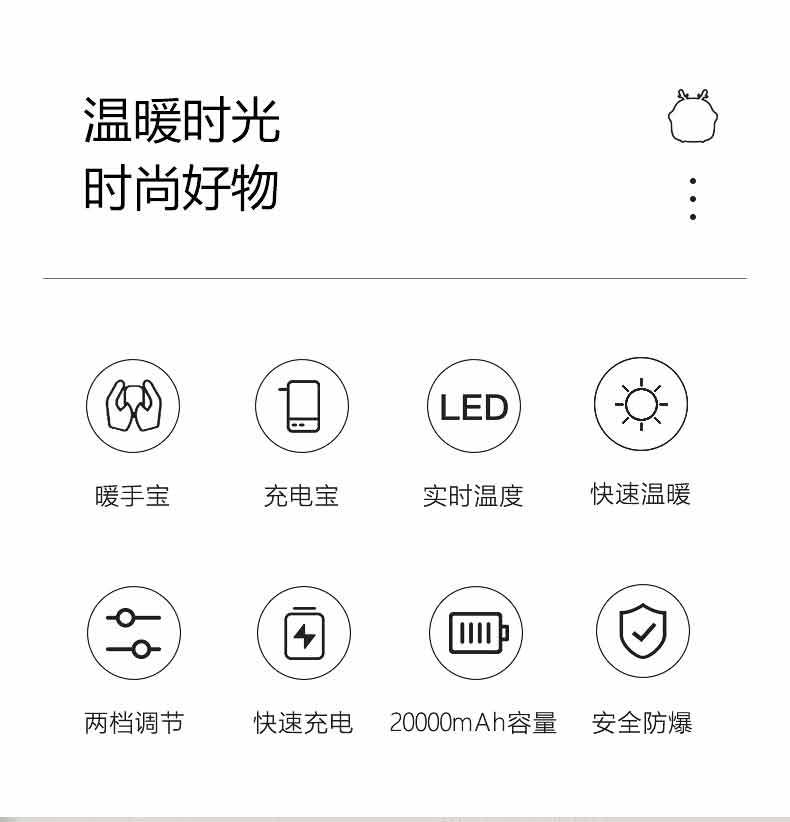 温暖时光
时尚好物

LED

暖手宝 充电宝 实时温度 快速温暖

两档调节 快速充电 20000mAh容量 安全防爆