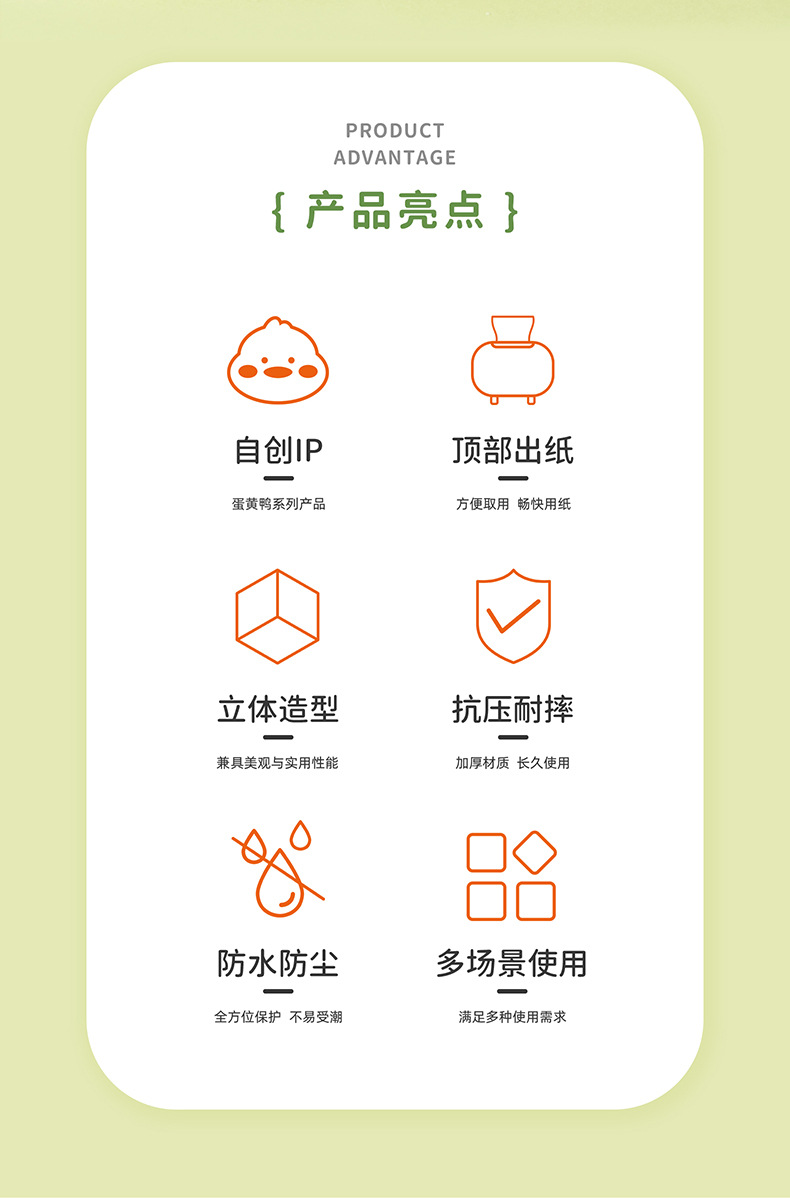 PRODUCT
ADVANTAGE

{ 产品亮点 }

自创IP

蛋黄鸭系列产品

顶部出纸

方便取用 畅快用纸

立体造型

兼具美观与实用性能

抗压耐摔

加厚材质 长久使用

防水防尘

全方位保护 不易受潮

多场景使用

满足多种使用需求