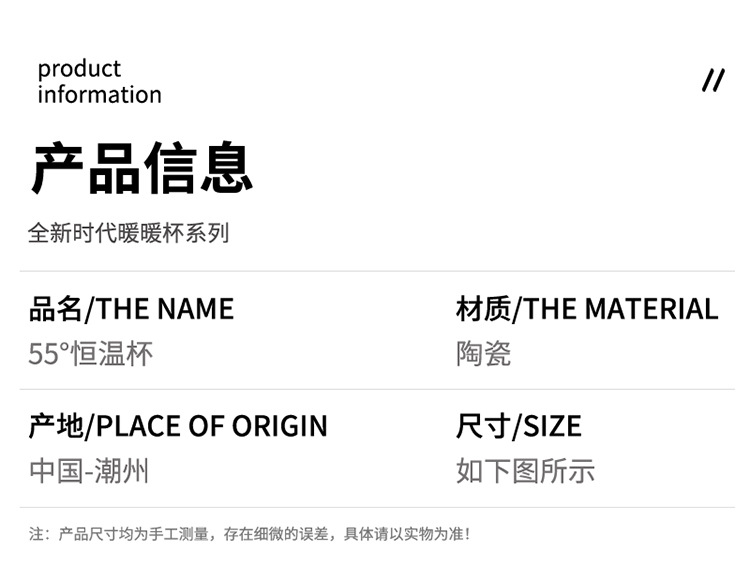 product information

//

产品信息

全新时代暖暖杯系列

品名/THE NAME
55°恒温杯

材质/THE MATERIAL
陶瓷

产地/PLACE OF ORIGIN
中国-潮州

尺寸/SIZE
如下图所示

注：产品尺寸均为手工测量，存在细微的误差，具体请以实物为准！