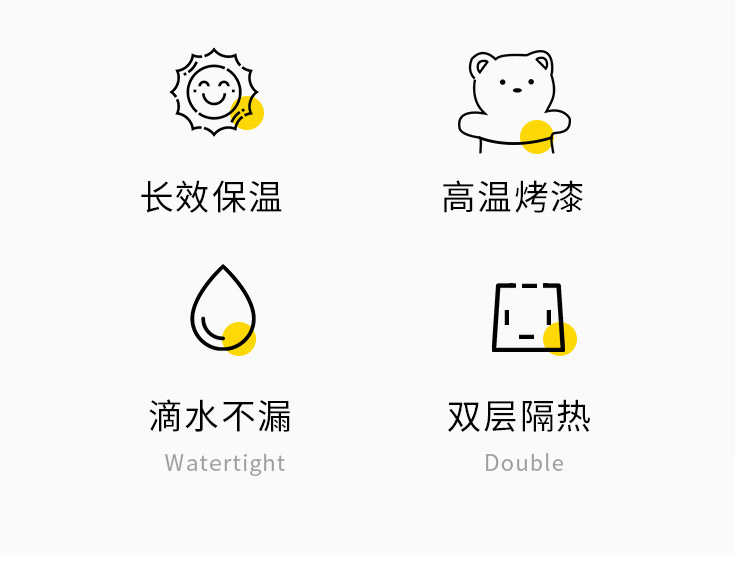 长效保温

高温烤漆

滴水不漏
Watertight

双层隔热
Double