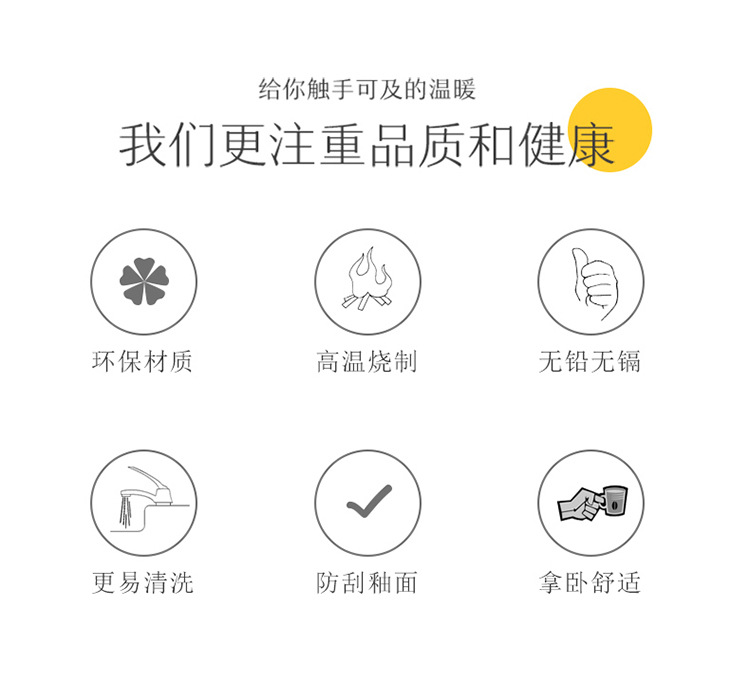 给你触手可及的温暖

我们更注重品质和健康

环保材质

高温烧制

无铅无镉

更易清洗

防刮釉面

拿卧舒适