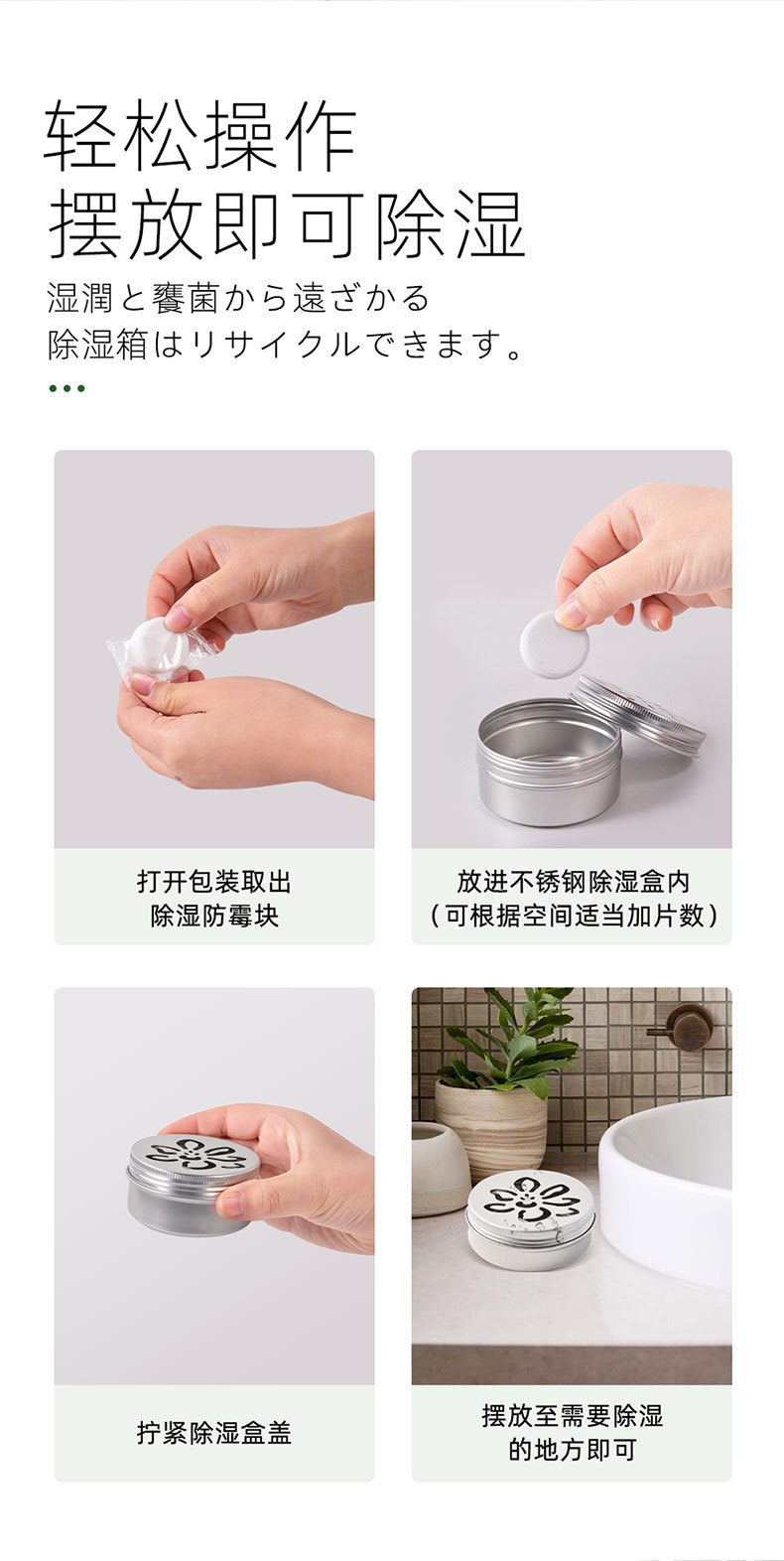 轻松操作
摆放即可除湿

湿潤と饔菌から遠ざかる
除湿箱はリサイクルできます。

打开包装取出
除湿防霉块

放进不锈钢除湿盒内
（可根据空间适当加片数）

拧紧除湿盒盖

摆放至需要除湿
的地方即可