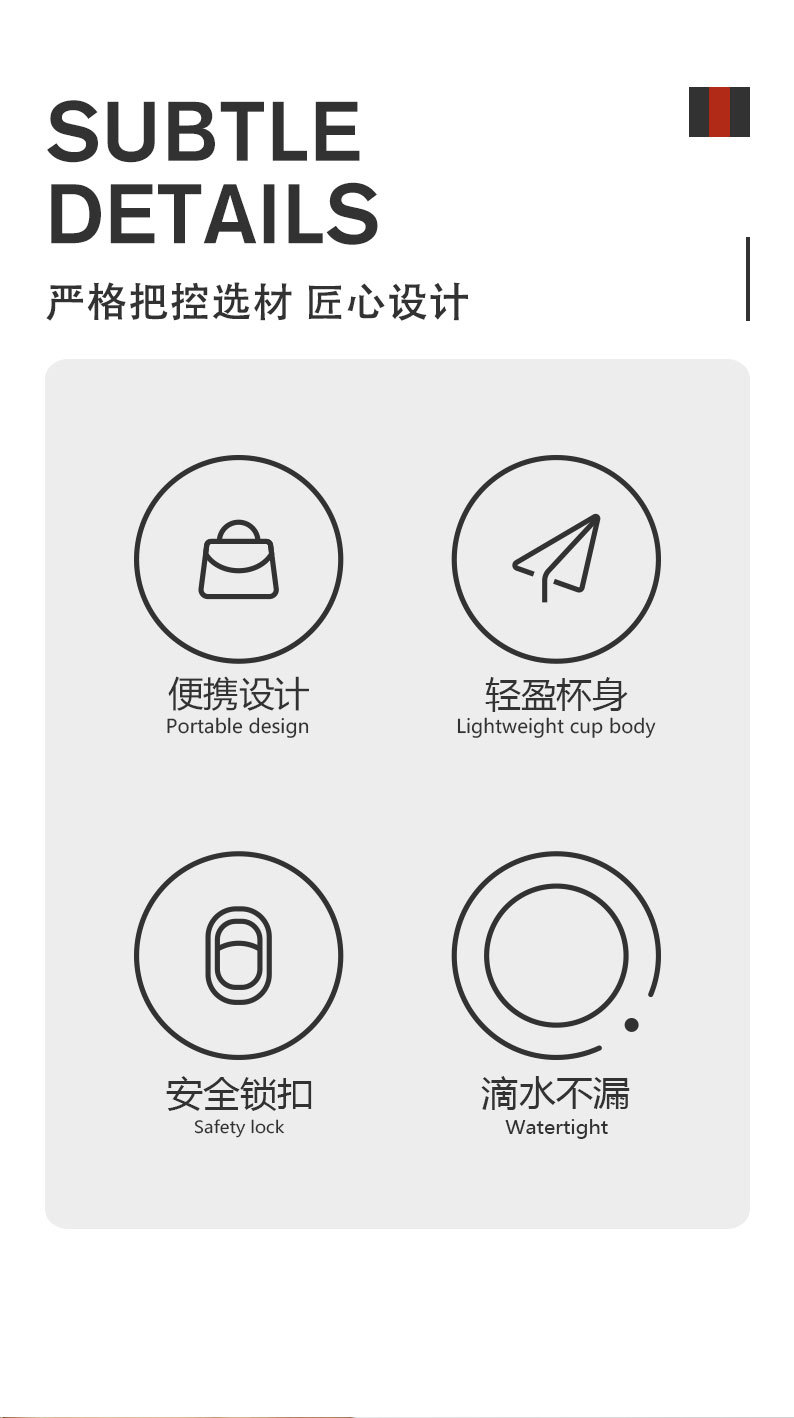 SUBTLE
DETAILS

严格把控选材 匠心设计

便携设计
Portable design

轻盈杯身
Lightweight cup body

安全锁扣
Safety lock

滴水不漏
Watertight