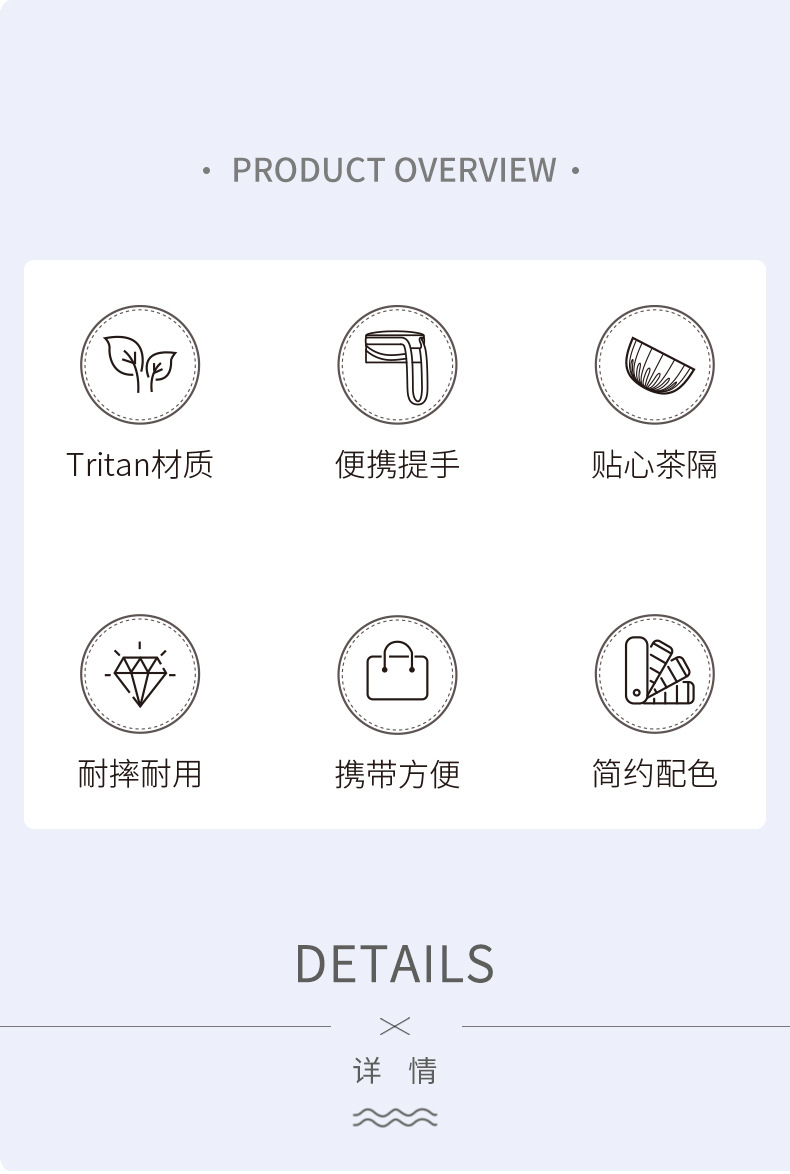 • PRODUCT OVERVIEW •

Tritan材质

便携提手

贴心茶隔

耐摔耐用

携带方便

简约配色

DETAILS

详 情