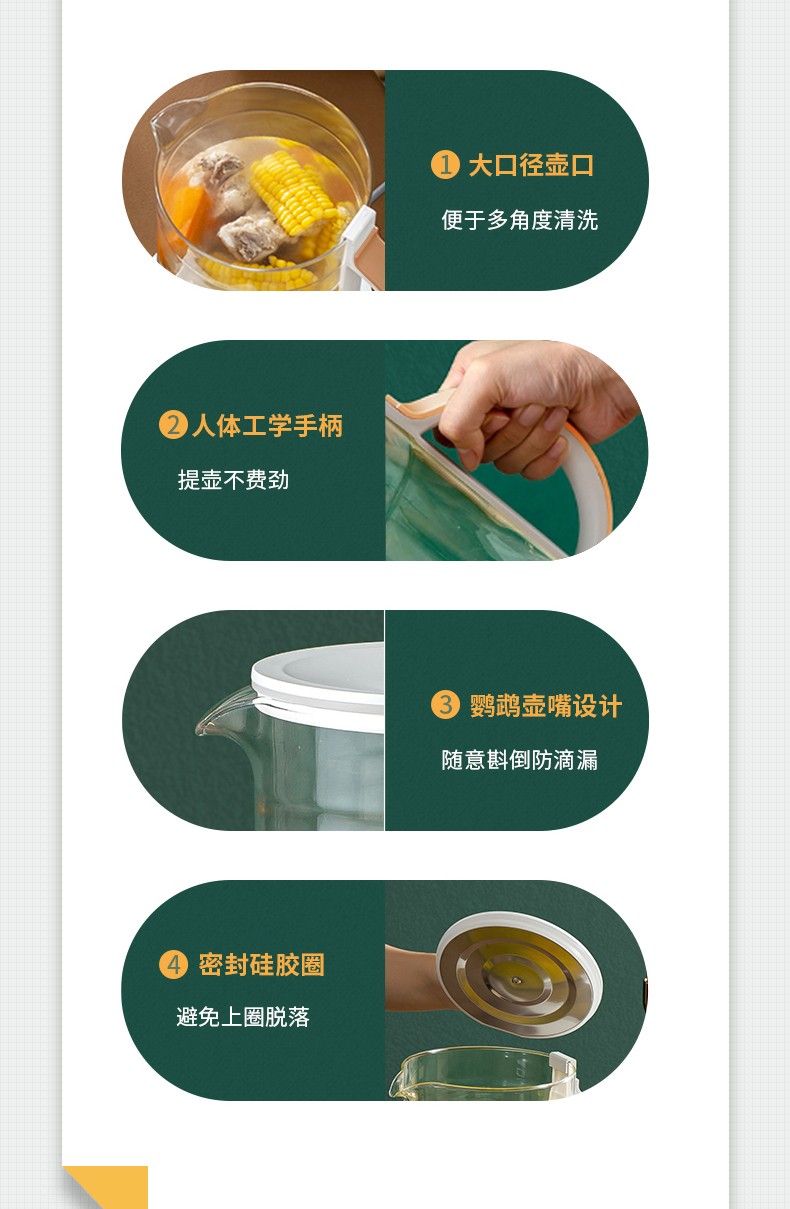 1 大口径壶口

便于多角度清洗

2 人体工学手柄

提壶不费劲

3 鹦鹉壶嘴设计

随意斟倒防滴漏

4 密封硅胶圈

避免上圈脱落