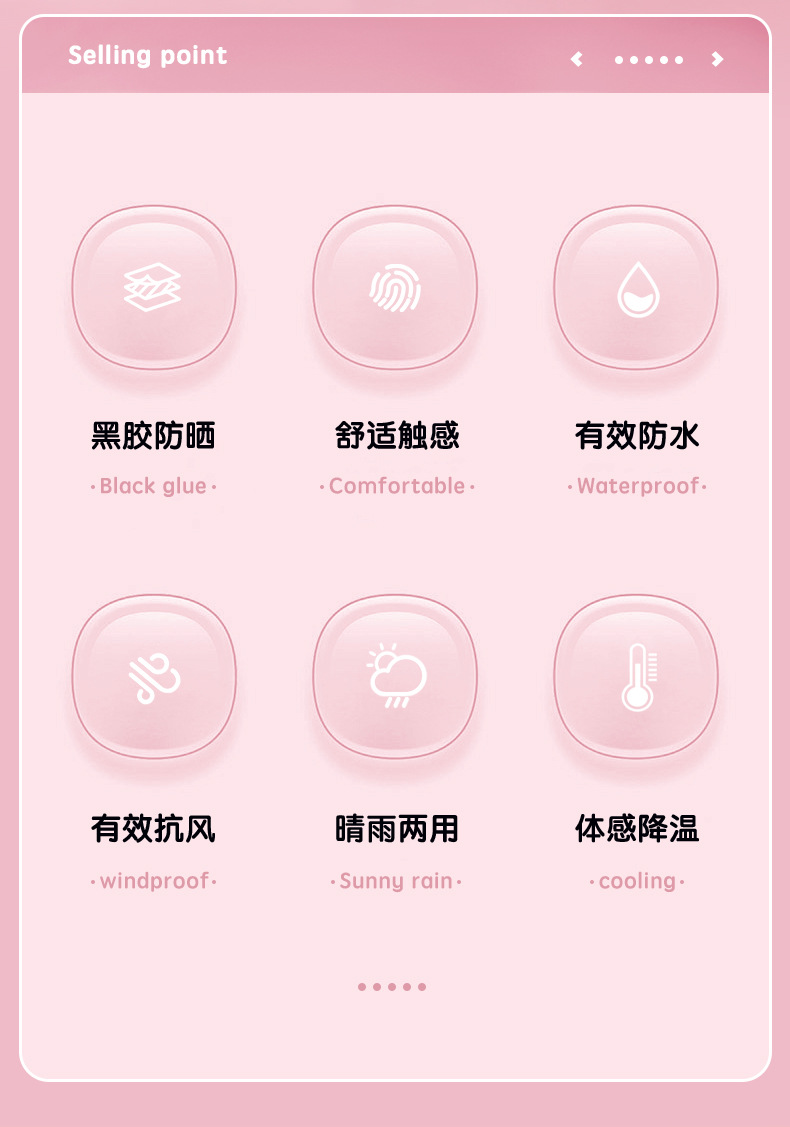 Selling point

黑胶防晒
·Black glue·

舒适触感
·Comfortable·

有效防水
·Waterproof·

有效抗风
·windproof·

晴雨两用
·Sunny rain·

体感降温
·cooling·